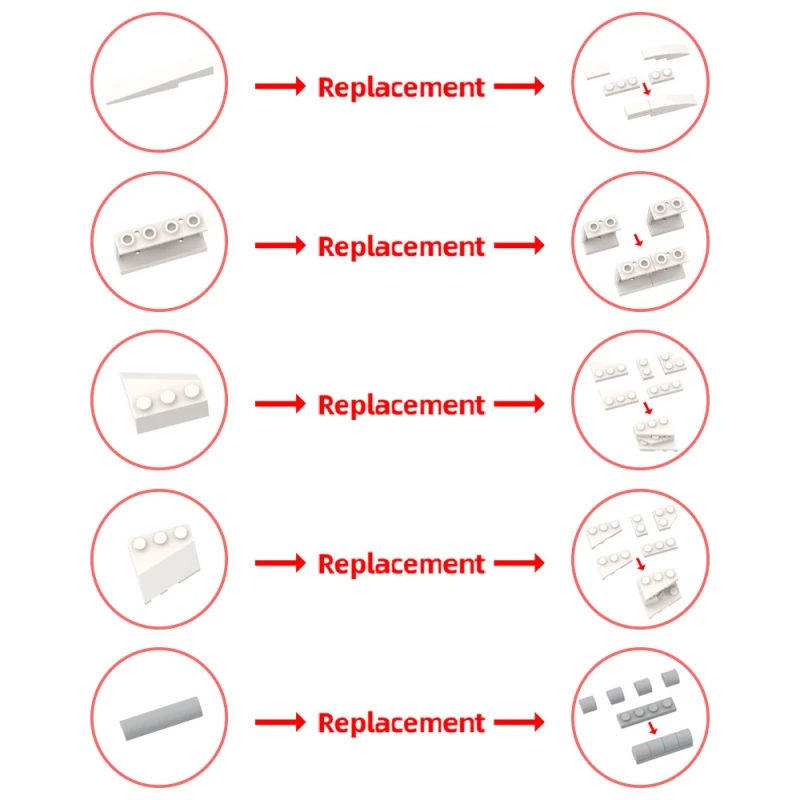 Replacement

Replacement

Replacement

Replacement

Replacement