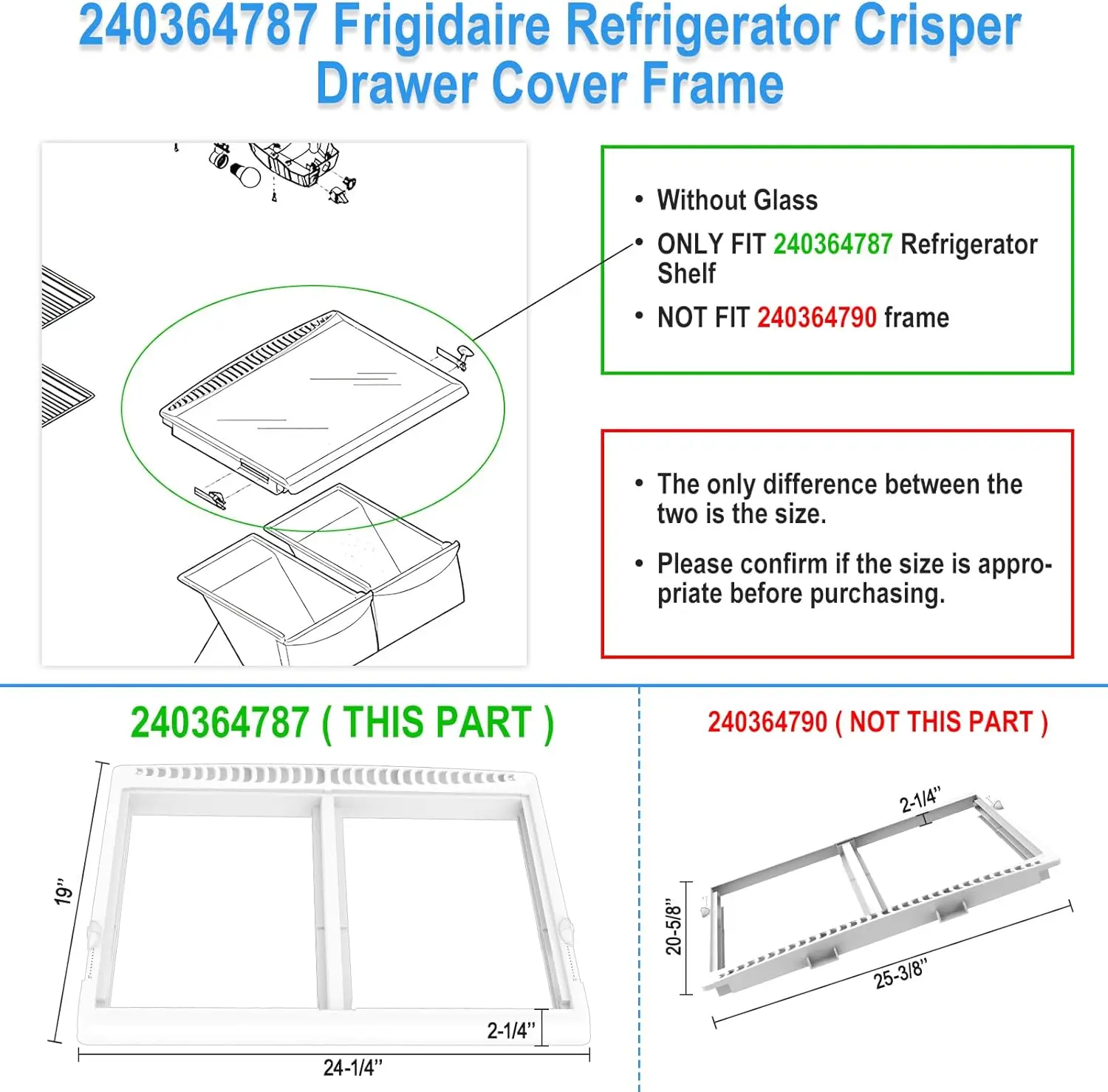 240364787 Frigidaire Refrigerator Crisper Drawer Cover Frame

• Without Glass
• ONLY FIT 240364787 Refrigerator Shelf
• NOT FIT 240364790 frame

• The only difference between the two is the size.
• Please confirm if the size is appropriate before purchasing.

240364787 ( THIS PART )

19"
2-1/4"
24-1/4"

240364790 ( NOT THIS PART )

2-1/4"
20-5/8"
25-3/8"