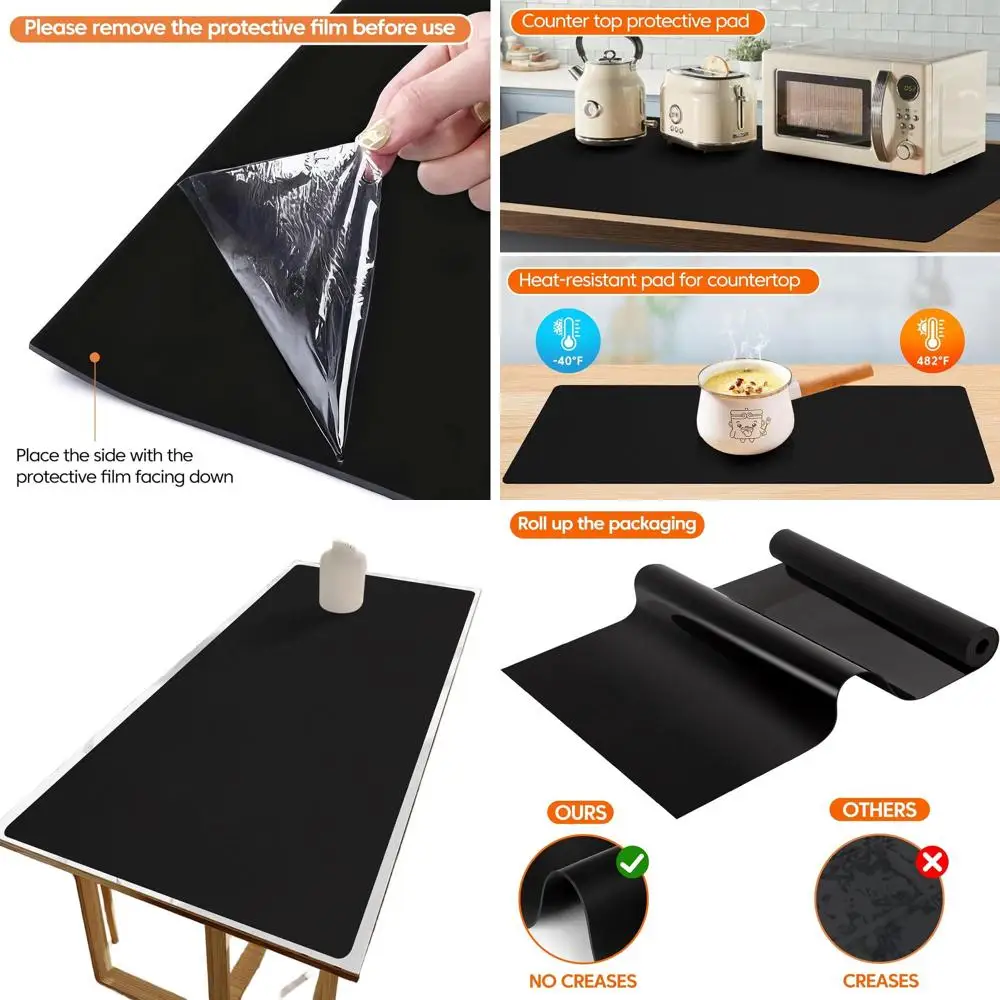 Please remove the protective film before use

Place the side with the protective film facing down

Counter top protective pad

Heat-resistant pad for countertop

-40°F

482°F

Roll up the packaging

OURS

NO CREASES

OTHERS

CREASES