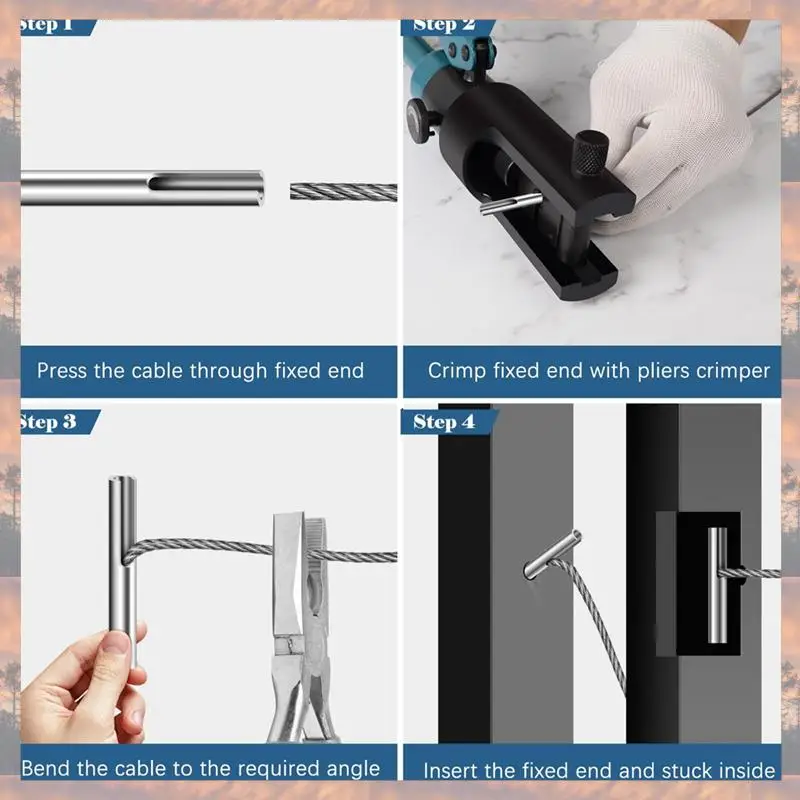 Step 1

Press the cable through fixed end

Step 2

Crimp fixed end with pliers crimper

Step 3

Bend the cable to the required angle

Step 4

Insert the fixed end and stuck inside