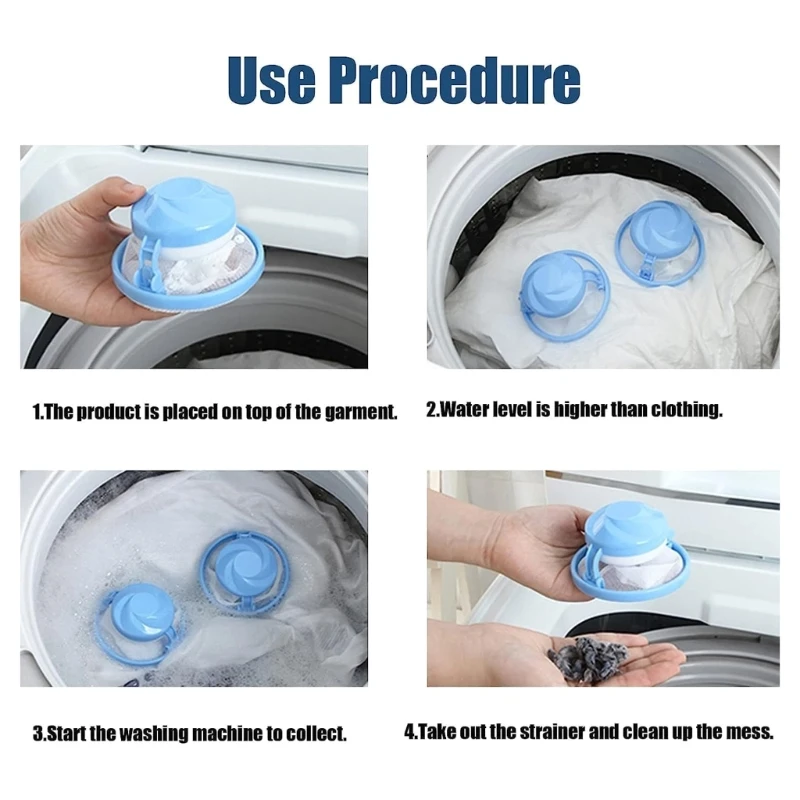 Use Procedure

1.The product is placed on top of the garment.

2.Water level is higher than clothing.

3.Start the washing machine to collect.

4.Take out the strainer and clean up the mess.