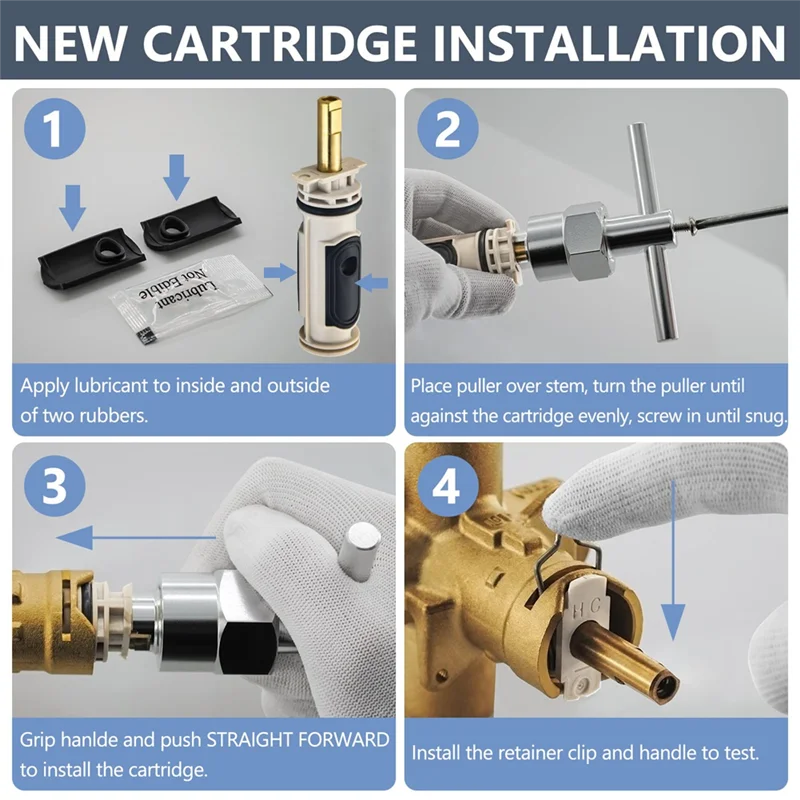 NEW CARTRIDGE INSTALLATION

1

Lubricant
Not Edible

Apply lubricant to inside and outside of two rubbers.

2

Place puller over stem, turn the puller until against the cartridge evenly, screw in until snug.

3

Grip hanlde and push STRAIGHT FORWARD to install the cartridge.

4

H C

Install the retainer clip and handle to test.