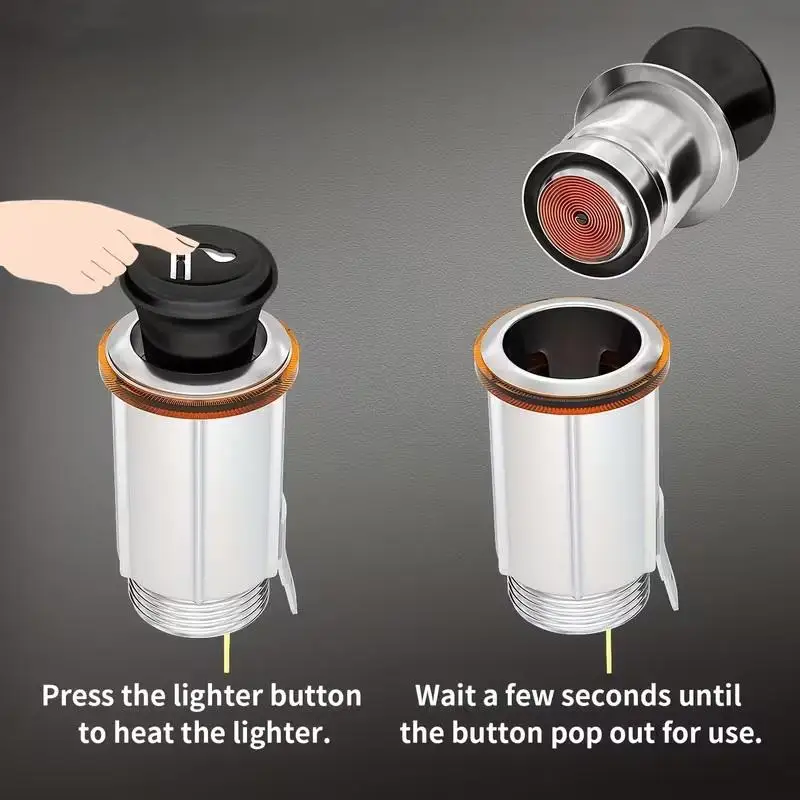 Press the lighter button to heat the lighter.

Wait a few seconds until the button pop out for use.