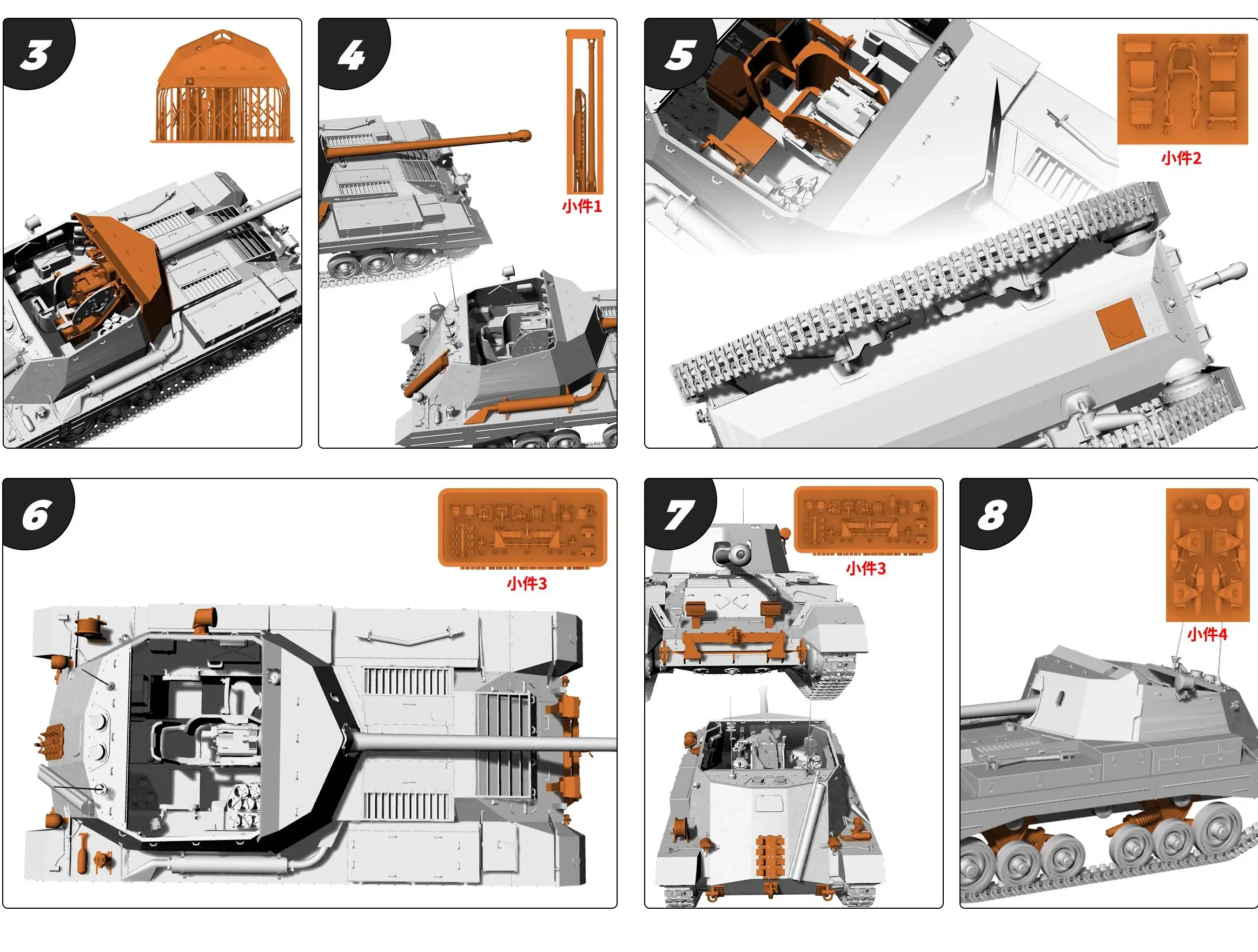 3

4

小件1

5

小件2

6

小件3

7

小件3

8

小件4