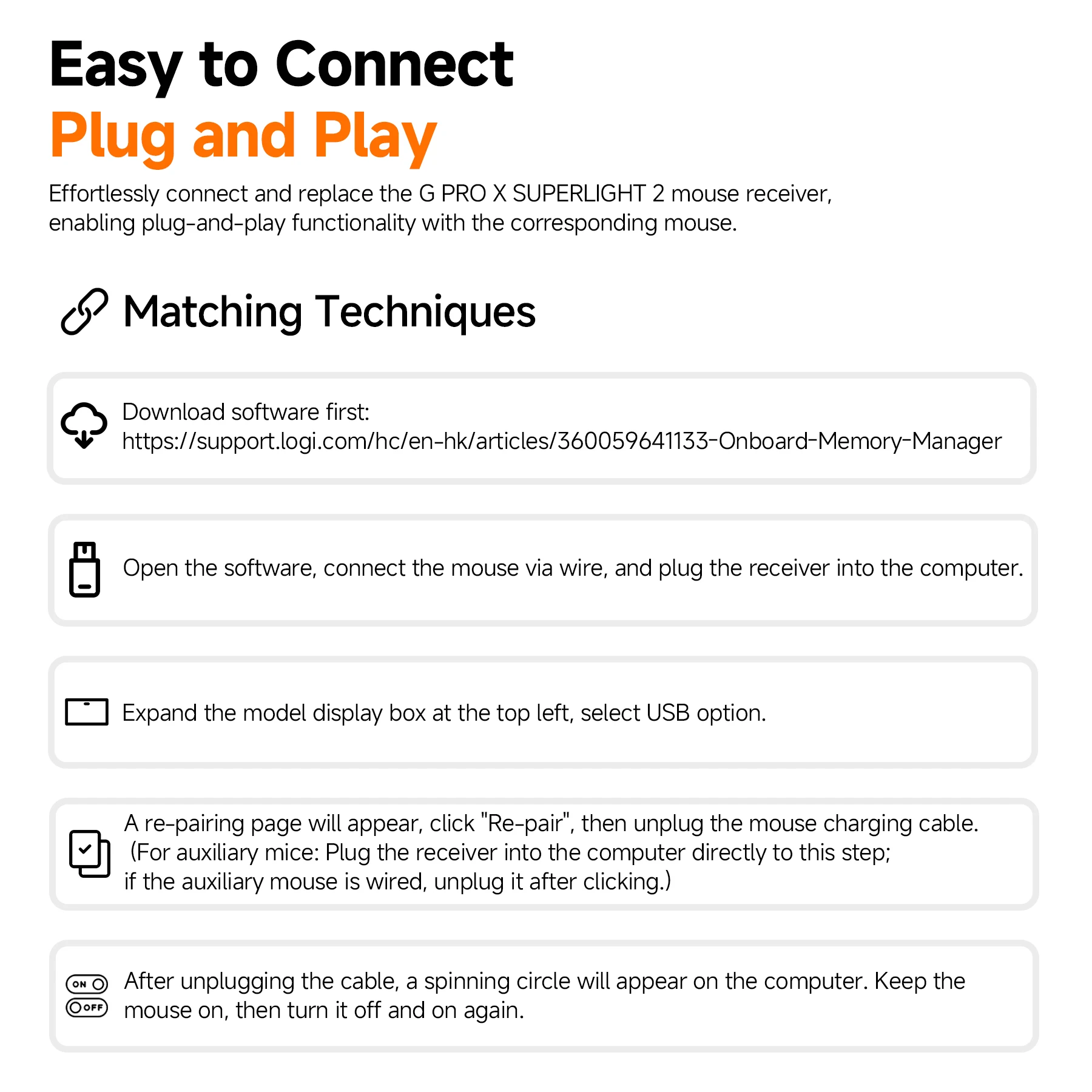 Easy to Connect
Plug and Play
Effortlessly connect and replace the G PRO X SUPERLIGHT 2 mouse receiver, enabling plug-and-play functionality with the corresponding mouse.

Matching Techniques

Download software first:
https://support.logi.com/hc/en-hk/articles/360059641133-Onboard-Memory-Manager

Open the software, connect the mouse via wire, and plug the receiver into the computer.

Expand the model display box at the top left, select USB option.

A re-pairing page will appear, click "Re-pair", then unplug the mouse charging cable.
(For auxiliary mice: Plug the receiver into the computer directly to this step;
if the auxiliary mouse is wired, unplug it after clicking.)

ON
OFF
After unplugging the cable, a spinning circle will appear on the computer. Keep the mouse on, then turn it off and on again.