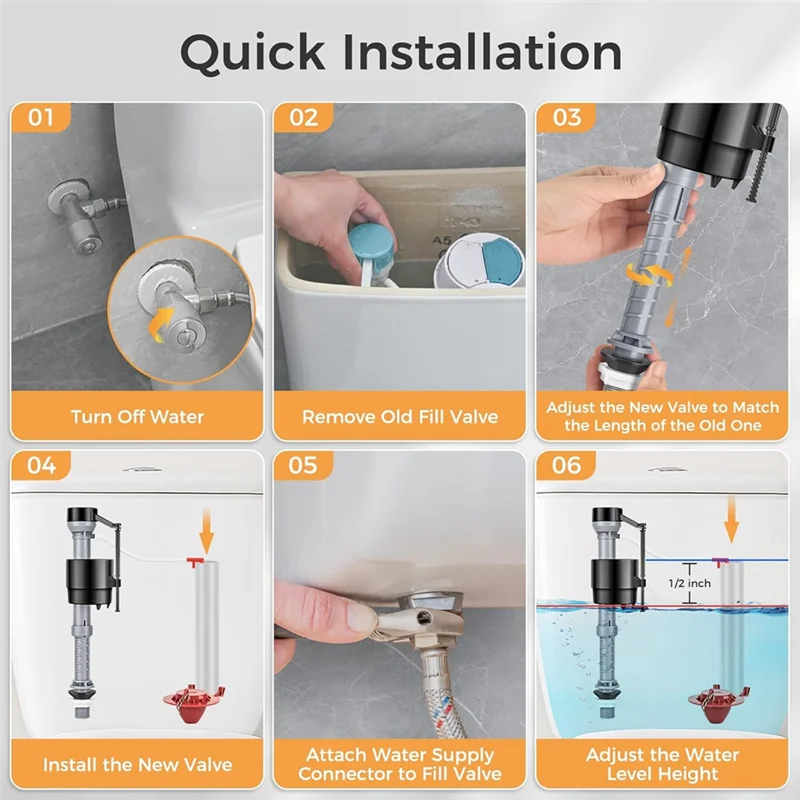 Quick Installation

01

Turn Off Water

02

A5

Remove Old Fill Valve

03

Adjust the New Valve to Match the Length of the Old One

04

Install the New Valve

05

Attach Water Supply Connector to Fill Valve

06

1/2 inch

Adjust the Water Level Height