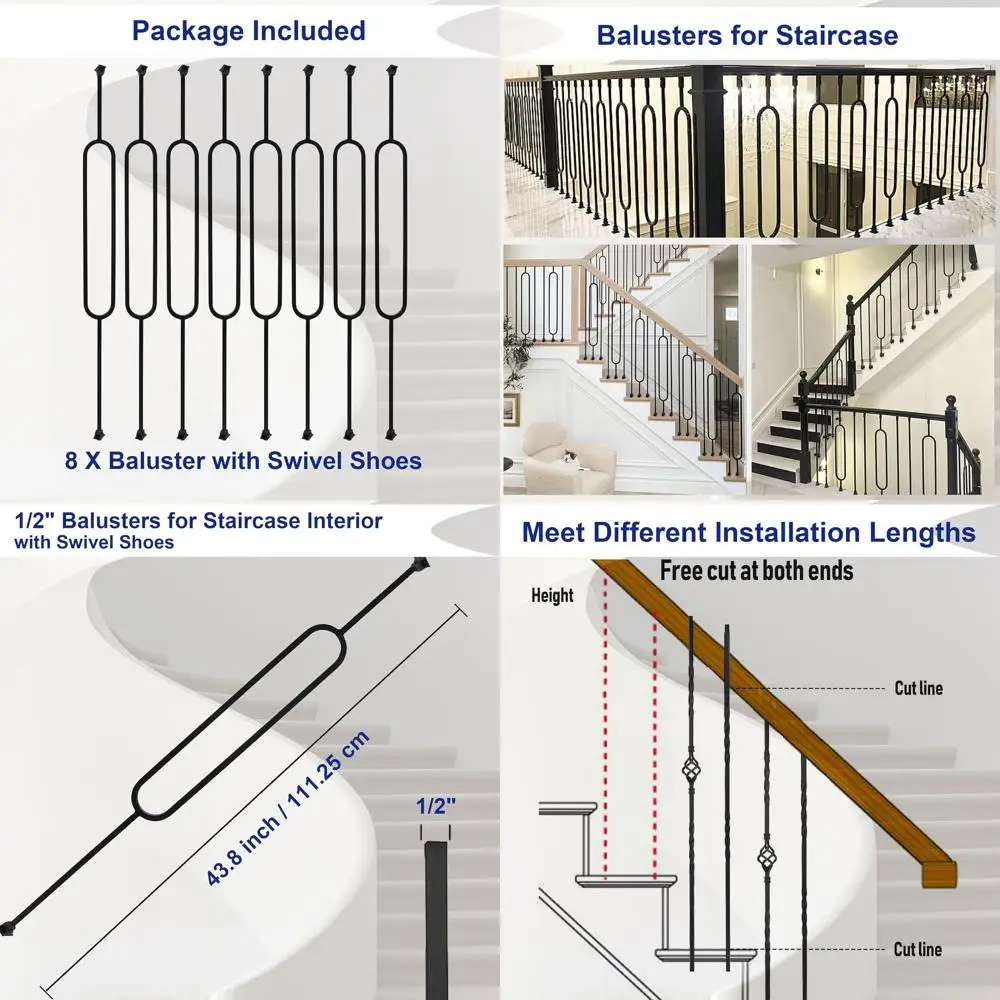 Package Included

8 X Baluster with Swivel Shoes

Balusters for Staircase

1/2" Balusters for Staircase Interior with Swivel Shoes

43.8 inch / 111.25 cm

1/2"

Meet Different Installation Lengths

Free cut at both ends

Height

Cut line

Cut line