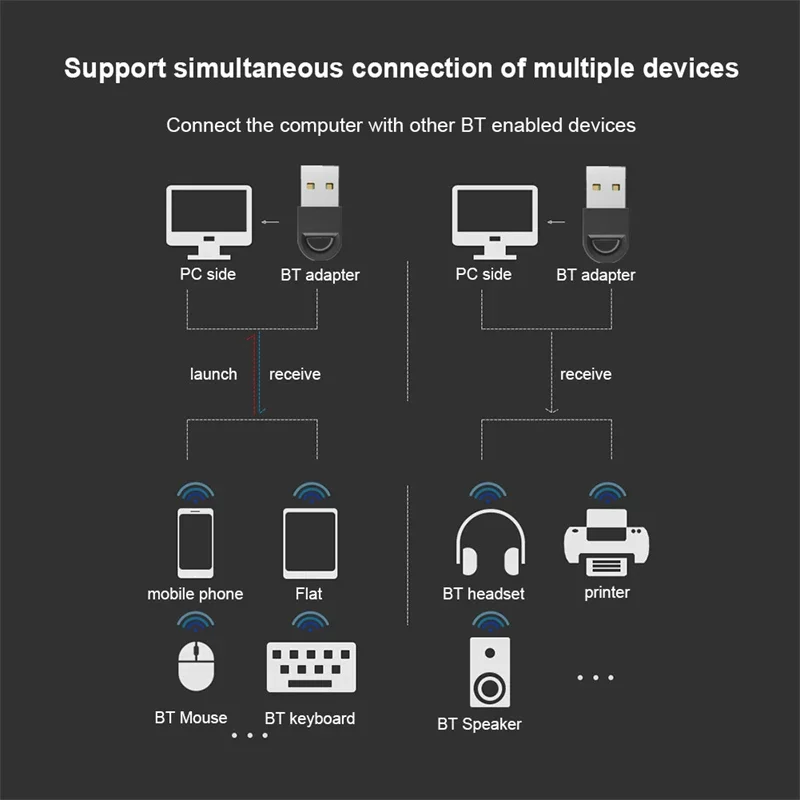 Support simultaneous connection of multiple devices

Connect the computer with other BT enabled devices

PC side

BT adapter

launch

receive

mobile phone

Flat

BT Mouse

BT keyboard

...

PC side

BT adapter

receive

BT headset

printer

BT Speaker

...