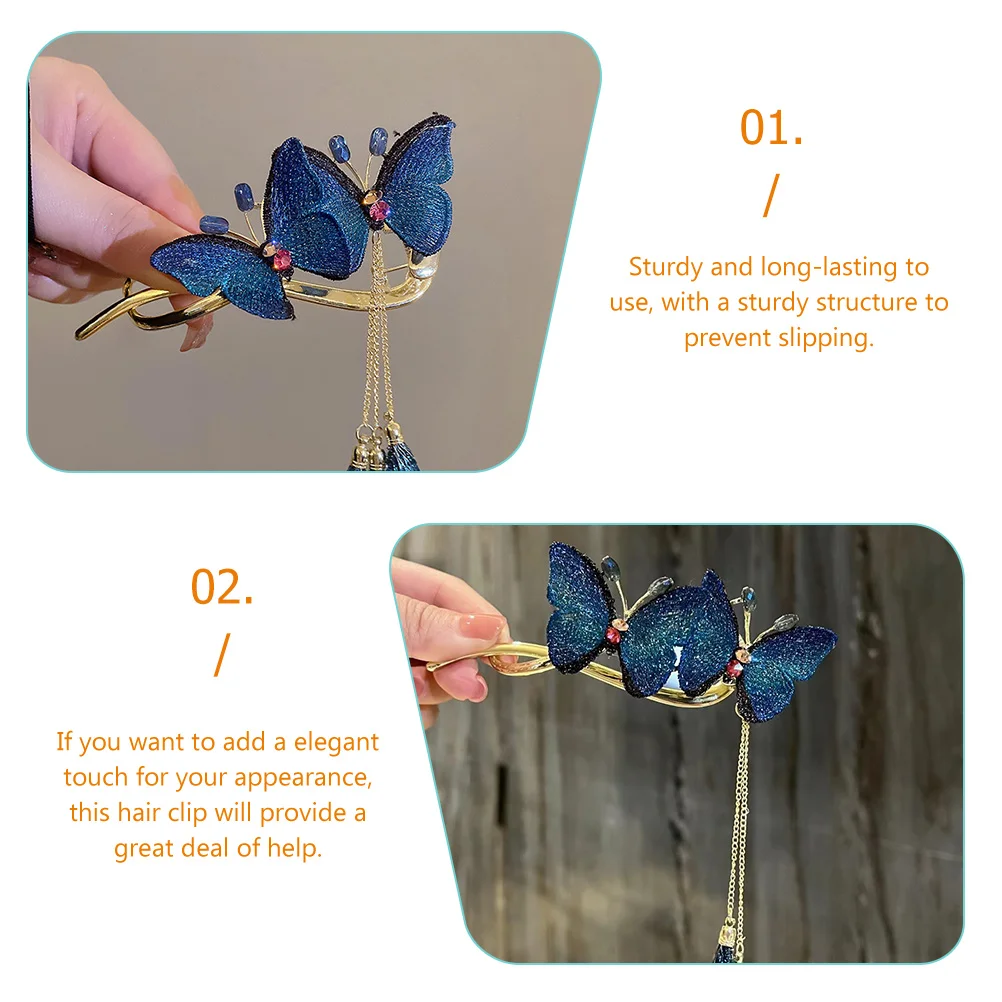 01.

/

Sturdy and long-lasting to use, with a sturdy structure to prevent slipping.

02.

/

If you want to add a elegant touch for your appearance, this hair clip will provide a great deal of help.