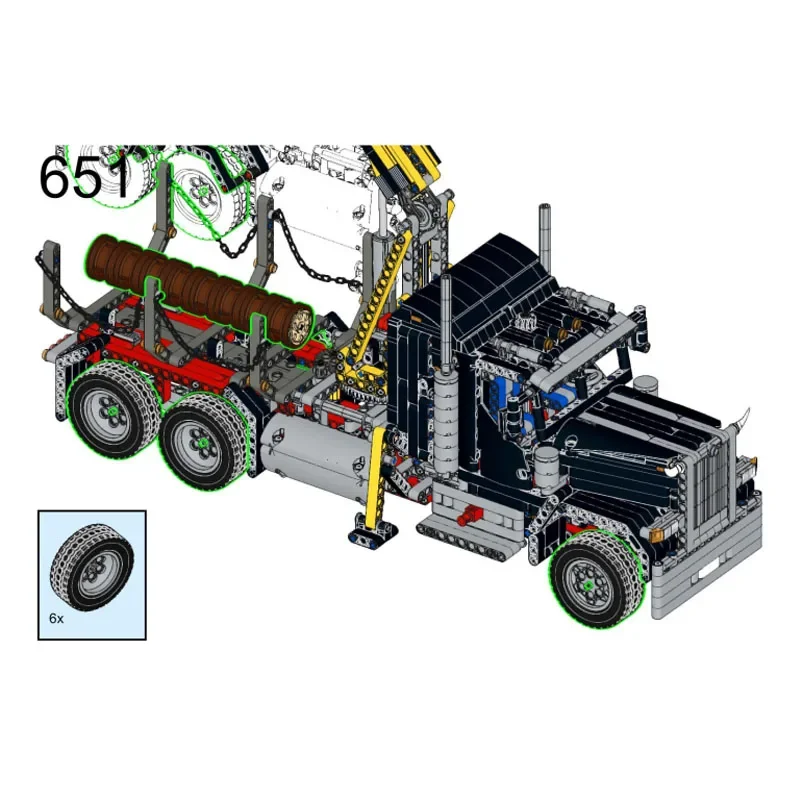 651

6x