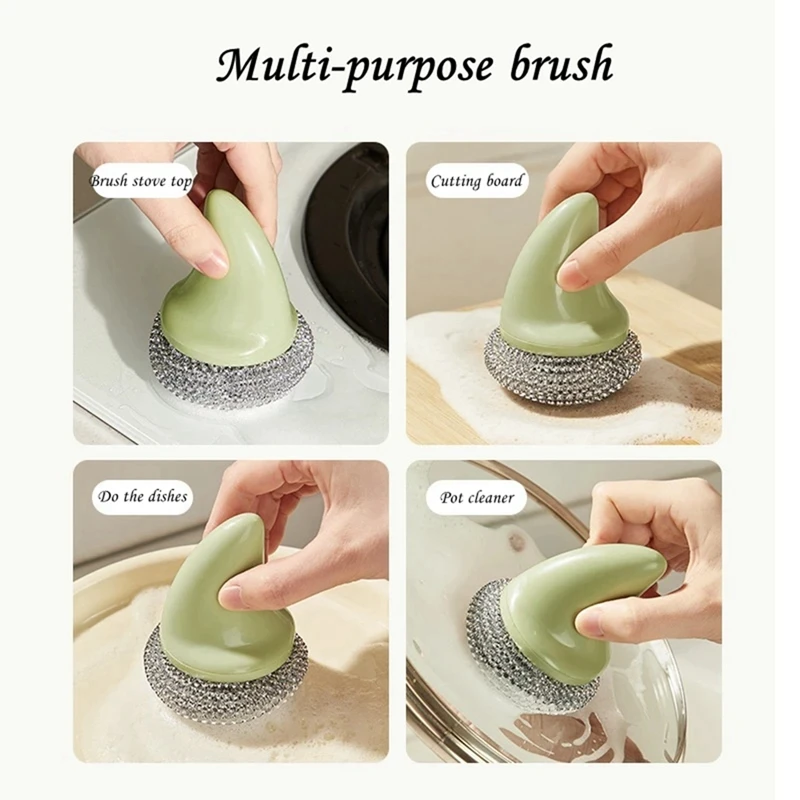 Multi-purpose brush

Brush stove top

Cutting board

Do the dishes

Pot cleaner