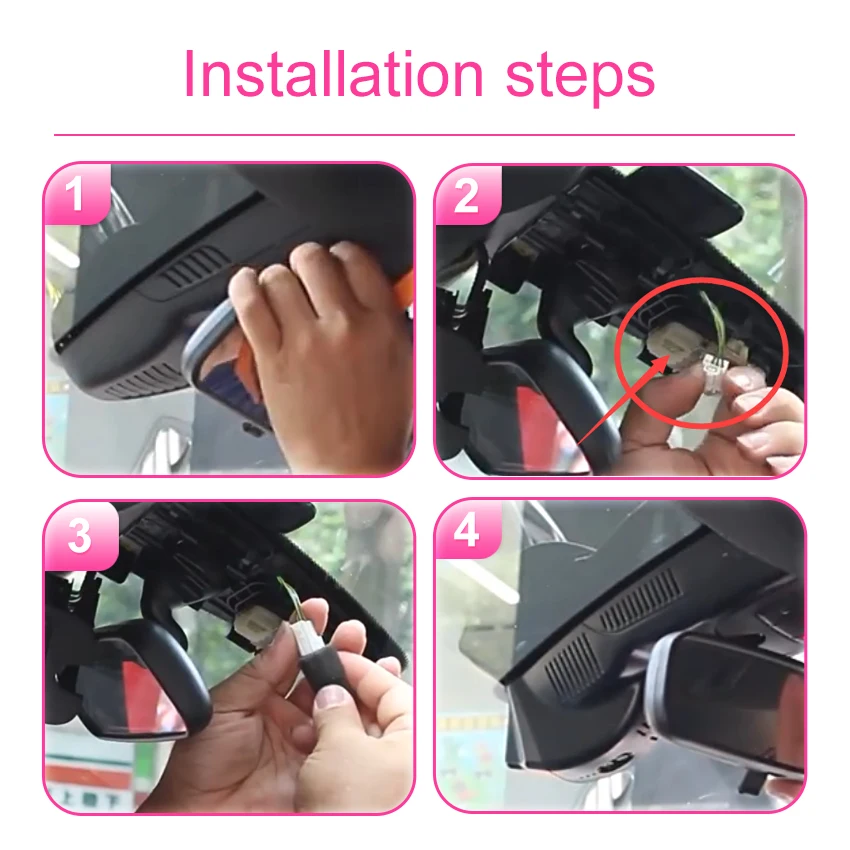 Installation steps

1

2

3

4