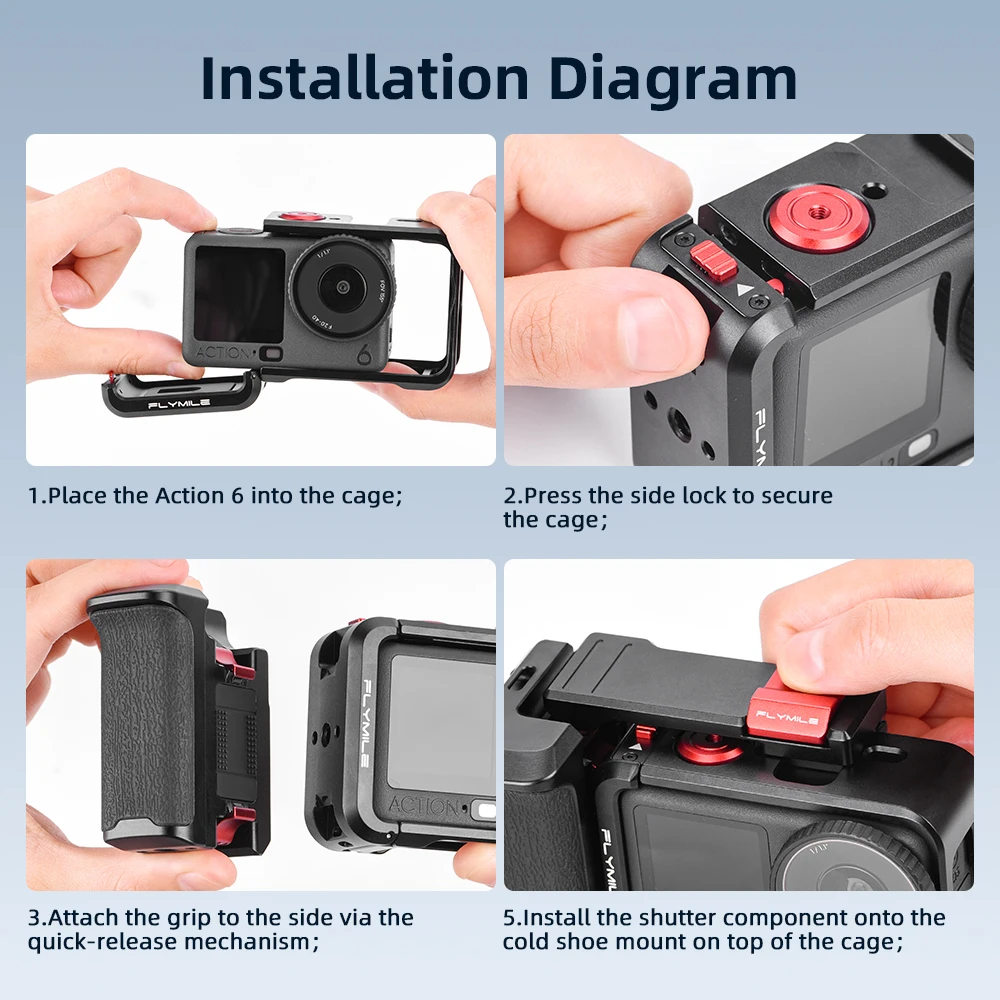 Installation Diagram

ACTION
6
FLYMILE

1.Place the Action 6 into the cage;

FLYMILE

2.Press the side lock to secure the cage;

FLYMILE
ACTION

3.Attach the grip to the side via the quick-release mechanism;

FLYMILE
FLYMILE

5.Install the shutter component onto the cold shoe mount on top of the cage;