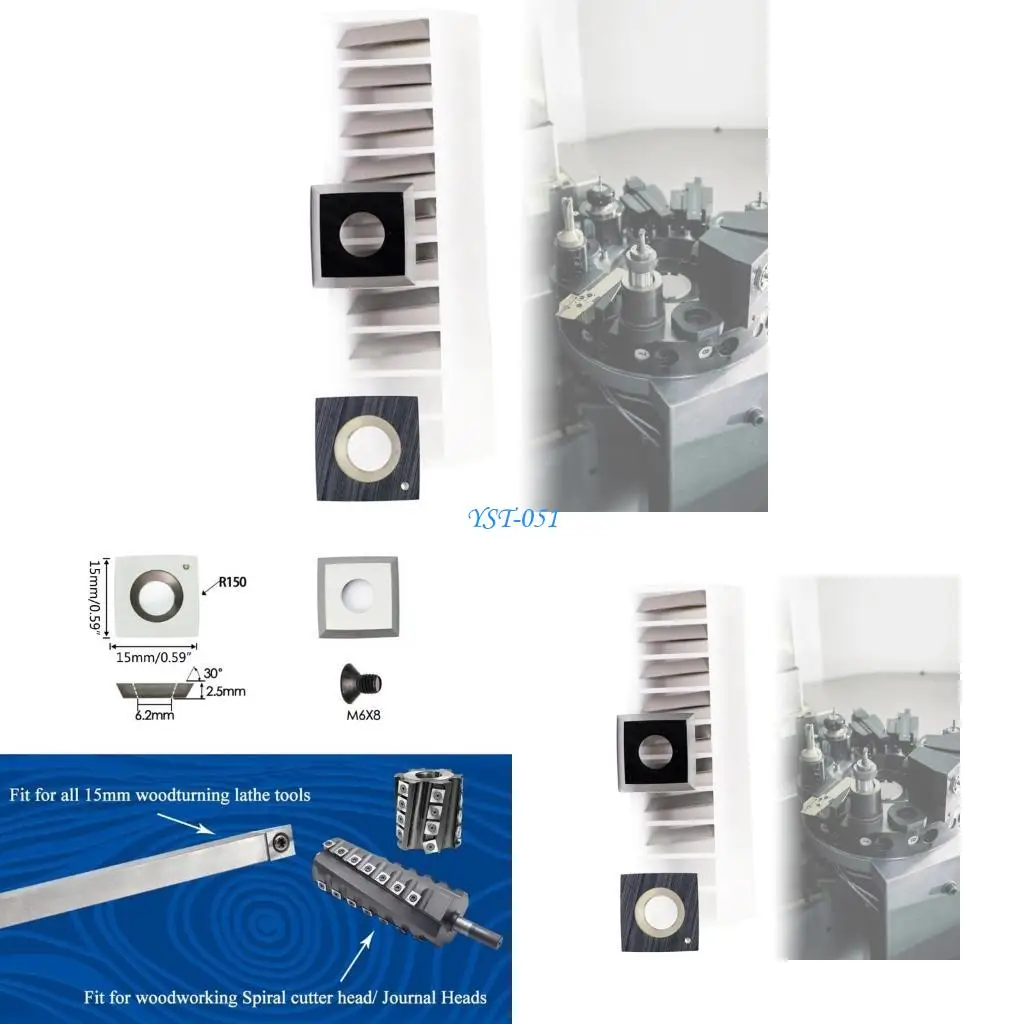 YST-051

15mm/0.59"

R150

15mm/0.59"

30°

2.5mm

6.2mm

M6X8

Fit for all 15mm woodturning lathe tools

Fit for woodworking Spiral cutter head/ Journal Heads