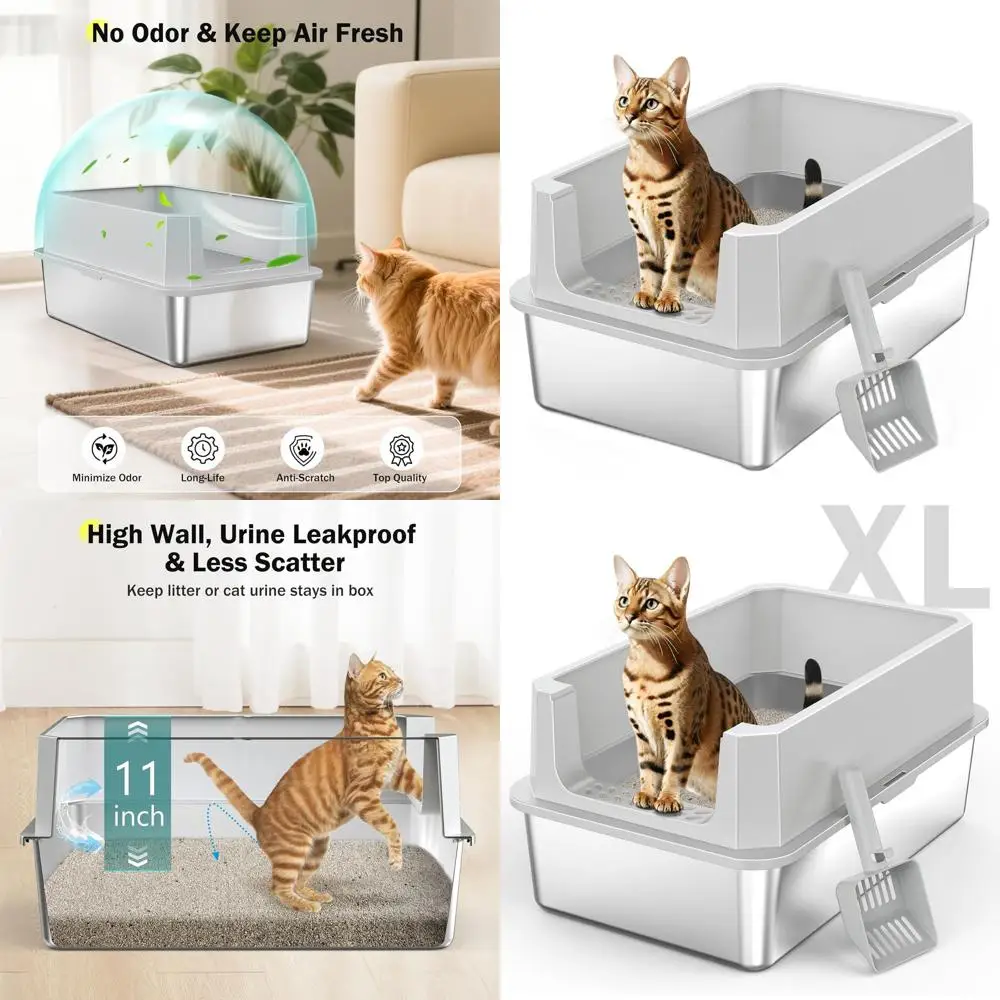 No Odor & Keep Air Fresh

Minimize Odor
Long-Life
Anti-Scratch
Top Quality

High Wall, Urine Leakproof & Less Scatter

Keep litter or cat urine stays in box

11 inch

XL