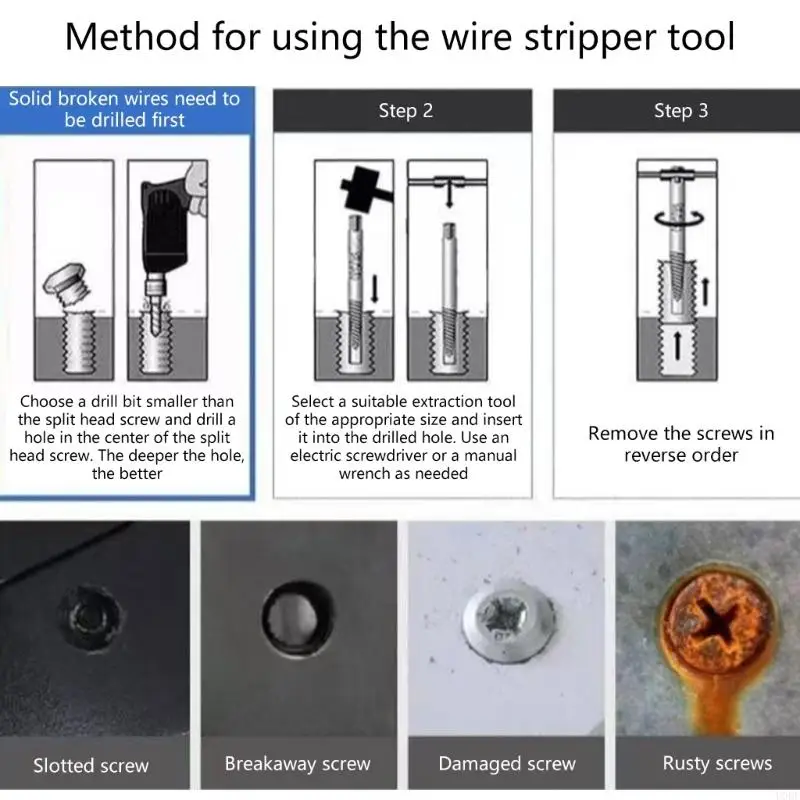 Method for using the wire stripper tool

Solid broken wires need to be drilled first

Choose a drill bit smaller than the split head screw and drill a hole in the center of the split head screw. The deeper the hole, the better

Step 2

Select a suitable extraction tool of the appropriate size and insert it into the drilled hole. Use an electric screwdriver or a manual wrench as needed

Step 3

Remove the screws in reverse order

Slotted screw

Breakaway screw

Damaged screw

Rusty screws