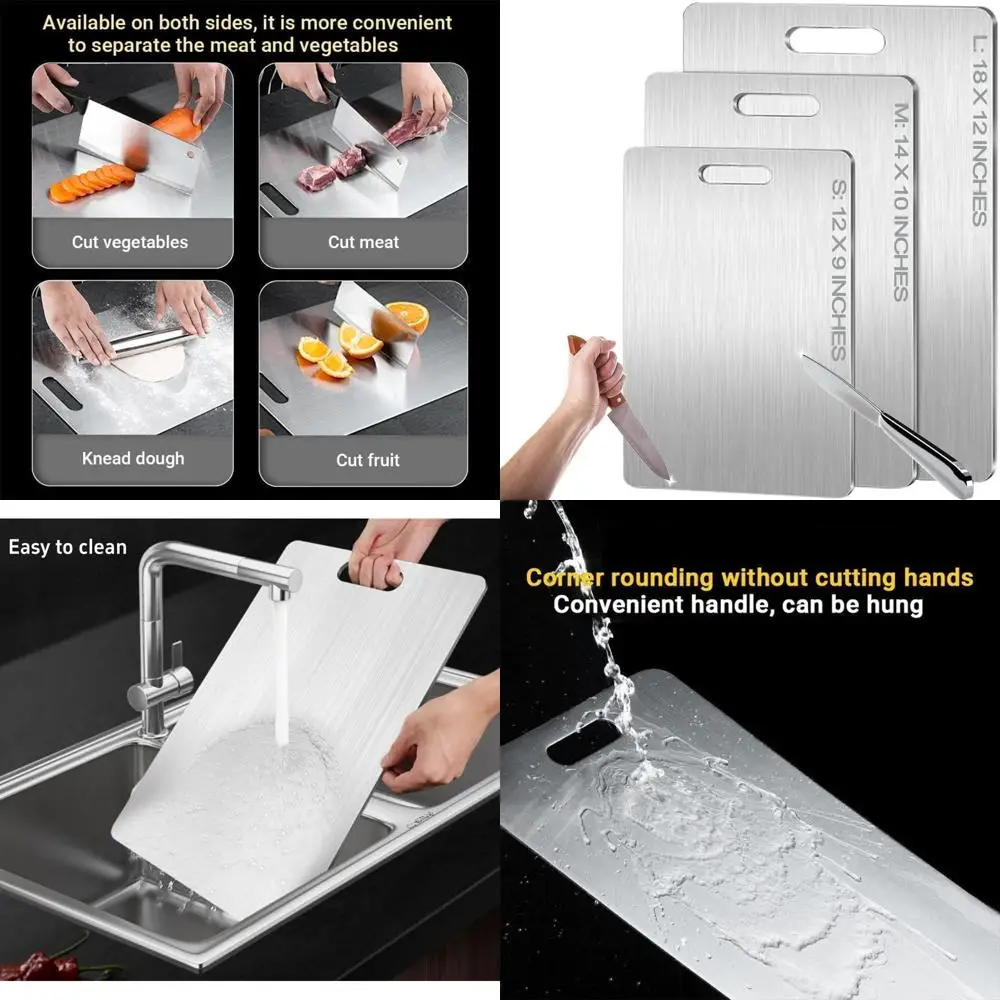 Available on both sides, it is more convenient to separate the meat and vegetables

Cut vegetables

Cut meat

Knead dough

Cut fruit

L: 18 X 12 INCHES

M: 14 X 10 INCHES

S: 12 X 9 INCHES

Easy to clean

Corner rounding without cutting hands
Convenient handle, can be hung