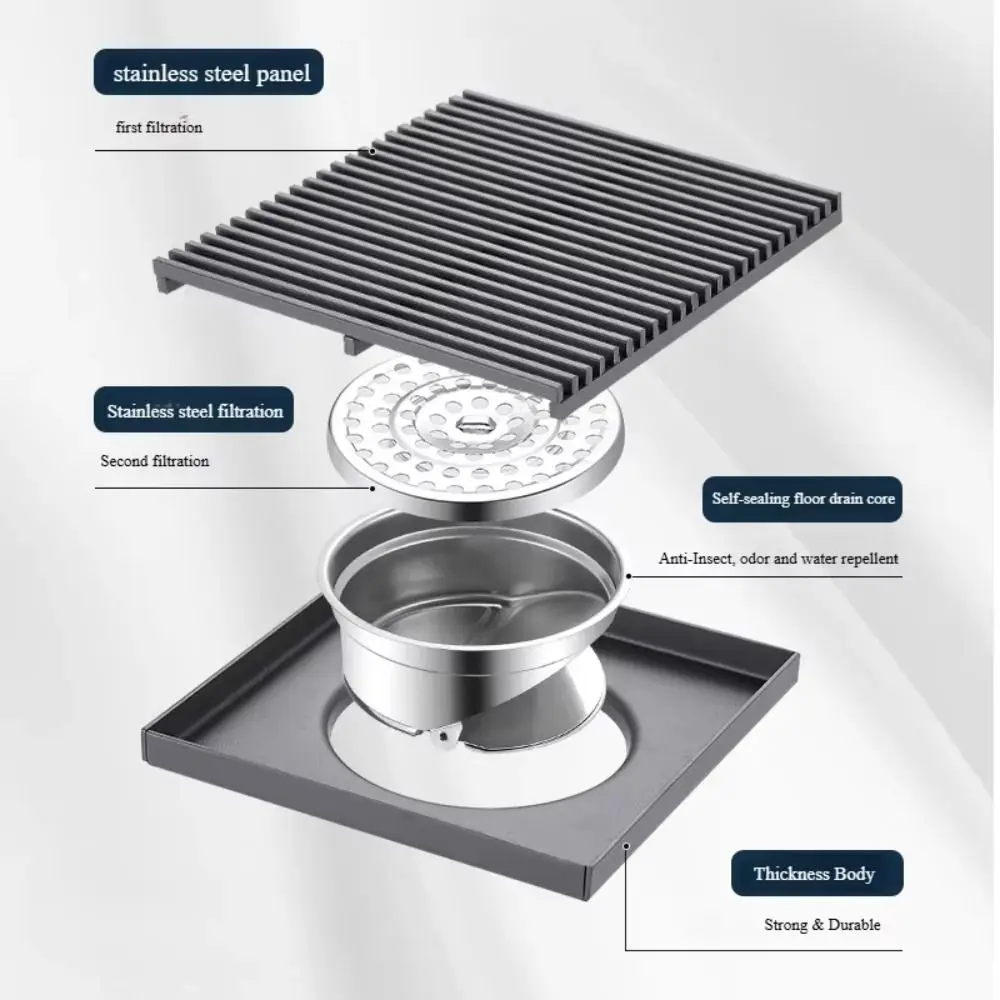 stainless steel panel

first filtration

Stainless steel filtration

Second filtration

Self-sealing floor drain core

Anti-Insect, odor and water repellent

Thickness Body

Strong & Durable