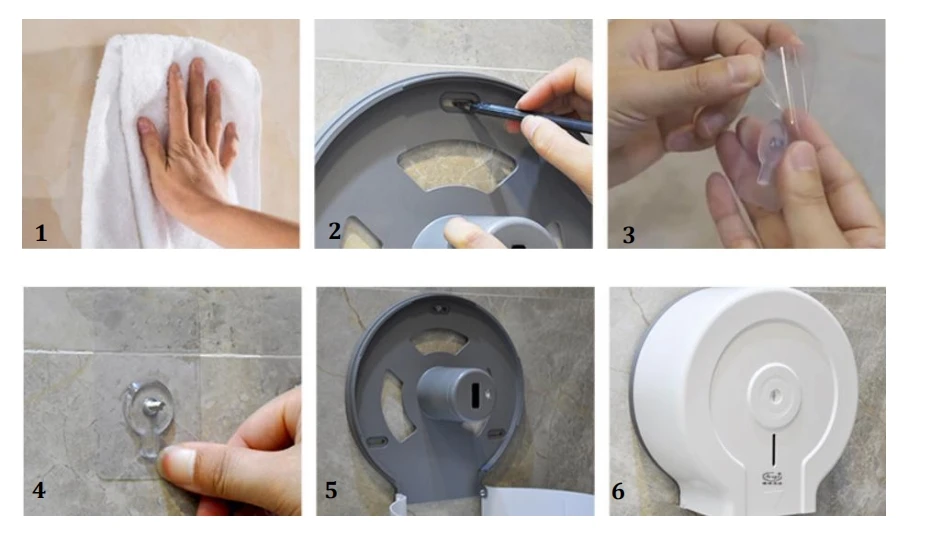 1

2

3

4

5

6