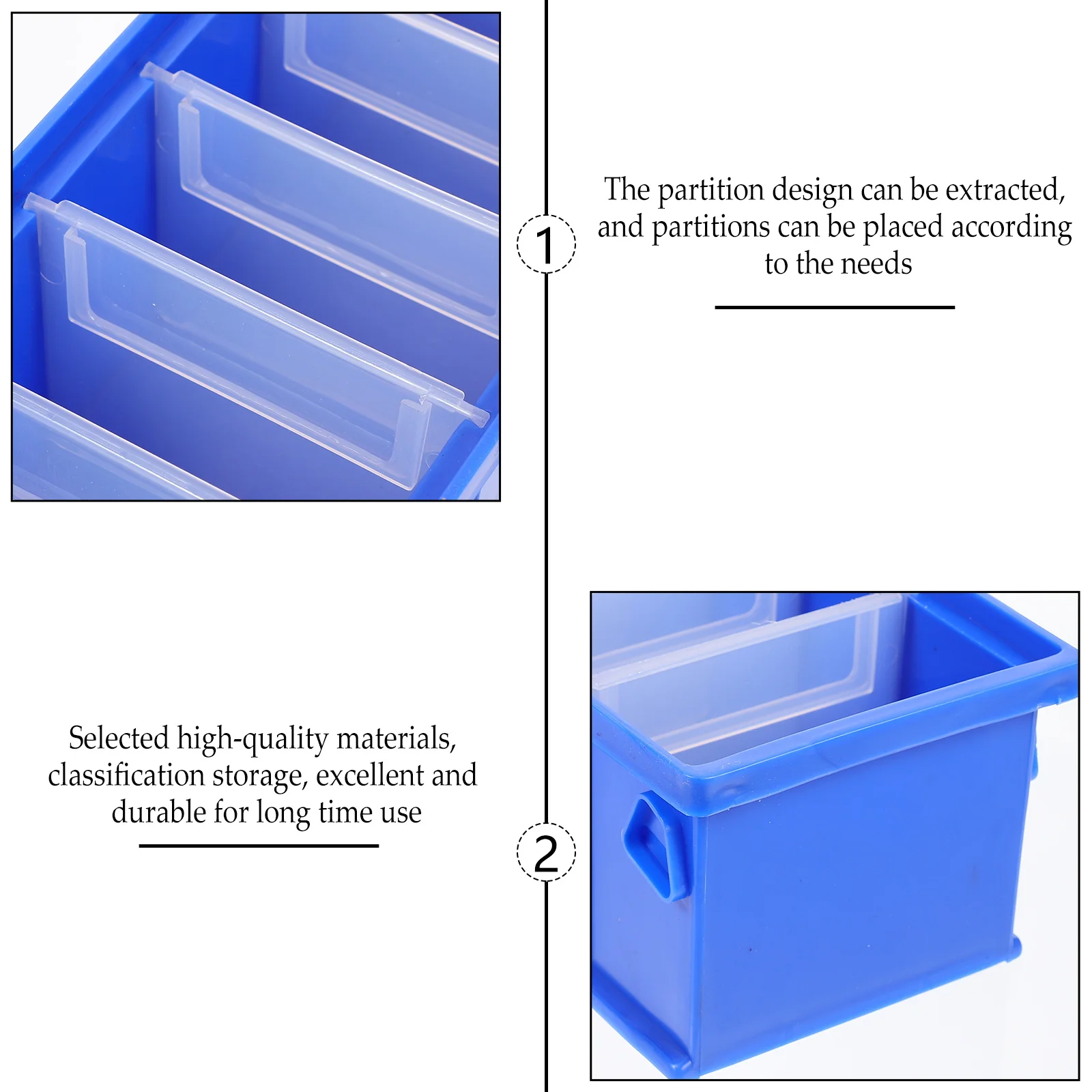 1

The partition design can be extracted, and partitions can be placed according to the needs

Selected high-quality materials, classification storage, excellent and durable for long time use

2