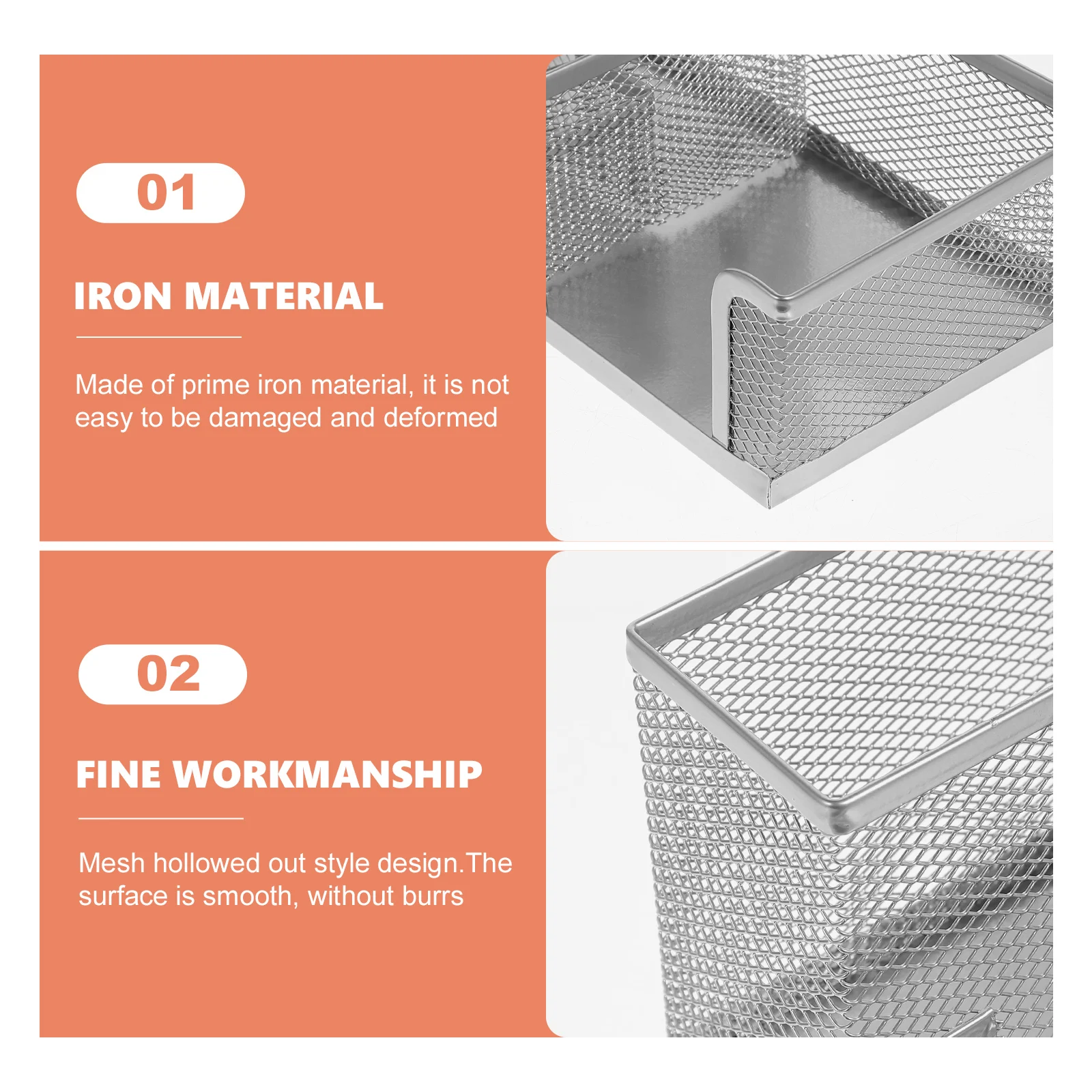 01

IRON MATERIAL

Made of prime iron material, it is not easy to be damaged and deformed

02

FINE WORKMANSHIP

Mesh hollowed out style design.The surface is smooth, without burrs