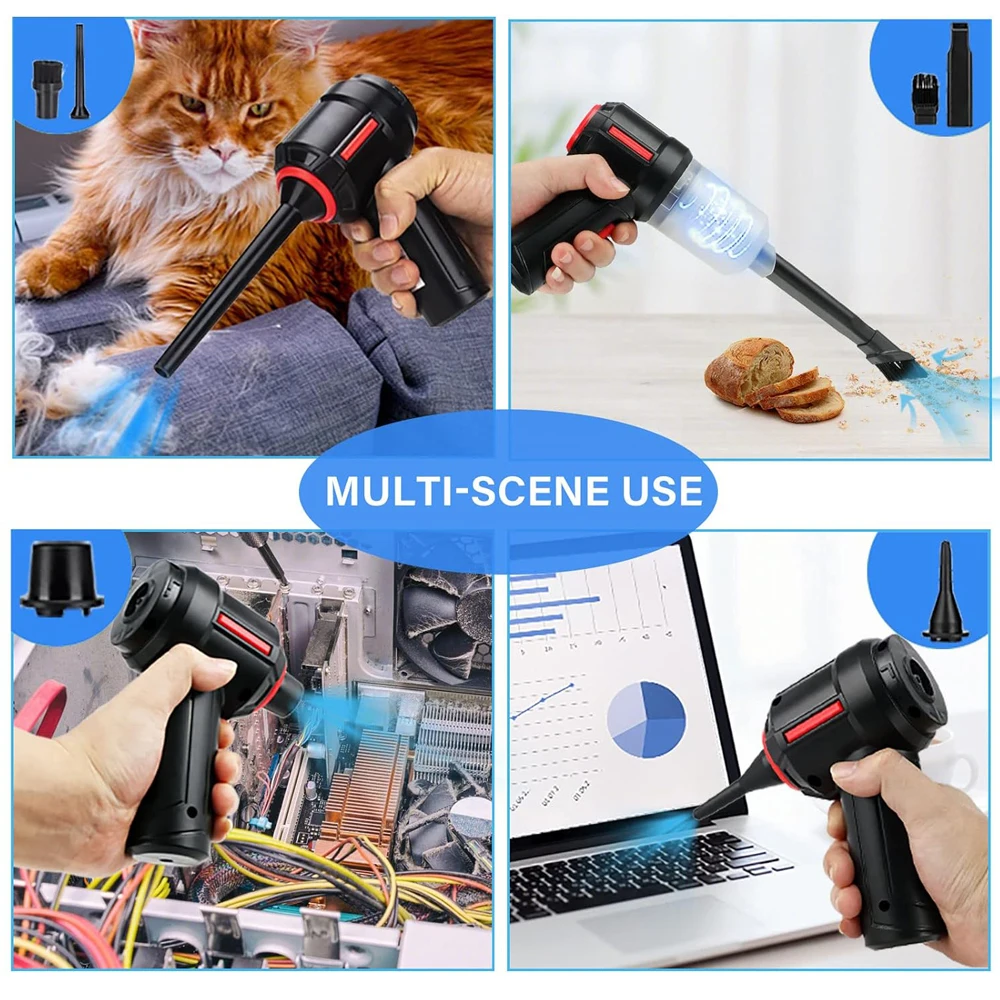 MULTI-SCENE USE