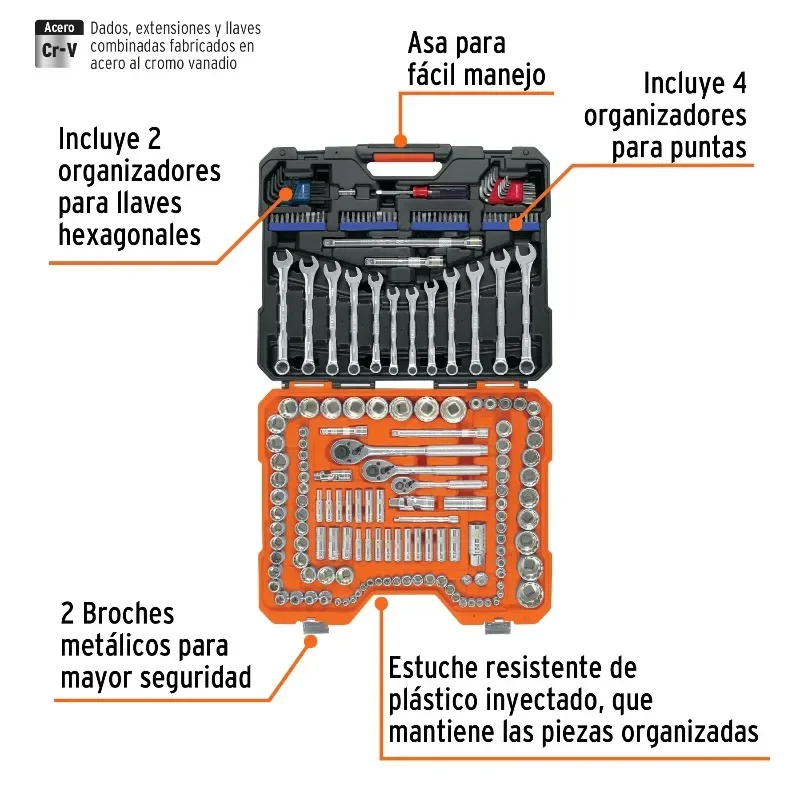 Acero
Cr-V
Dados, extensiones y llaves combinadas fabricados en acero al cromo vanadio

Asa para fácil manejo

Incluye 4 organizadores para puntas

Incluye 2 organizadores para llaves hexagonales

2 Broches metálicos para mayor seguridad

Estuche resistente de plástico inyectado, que mantiene las piezas organizadas