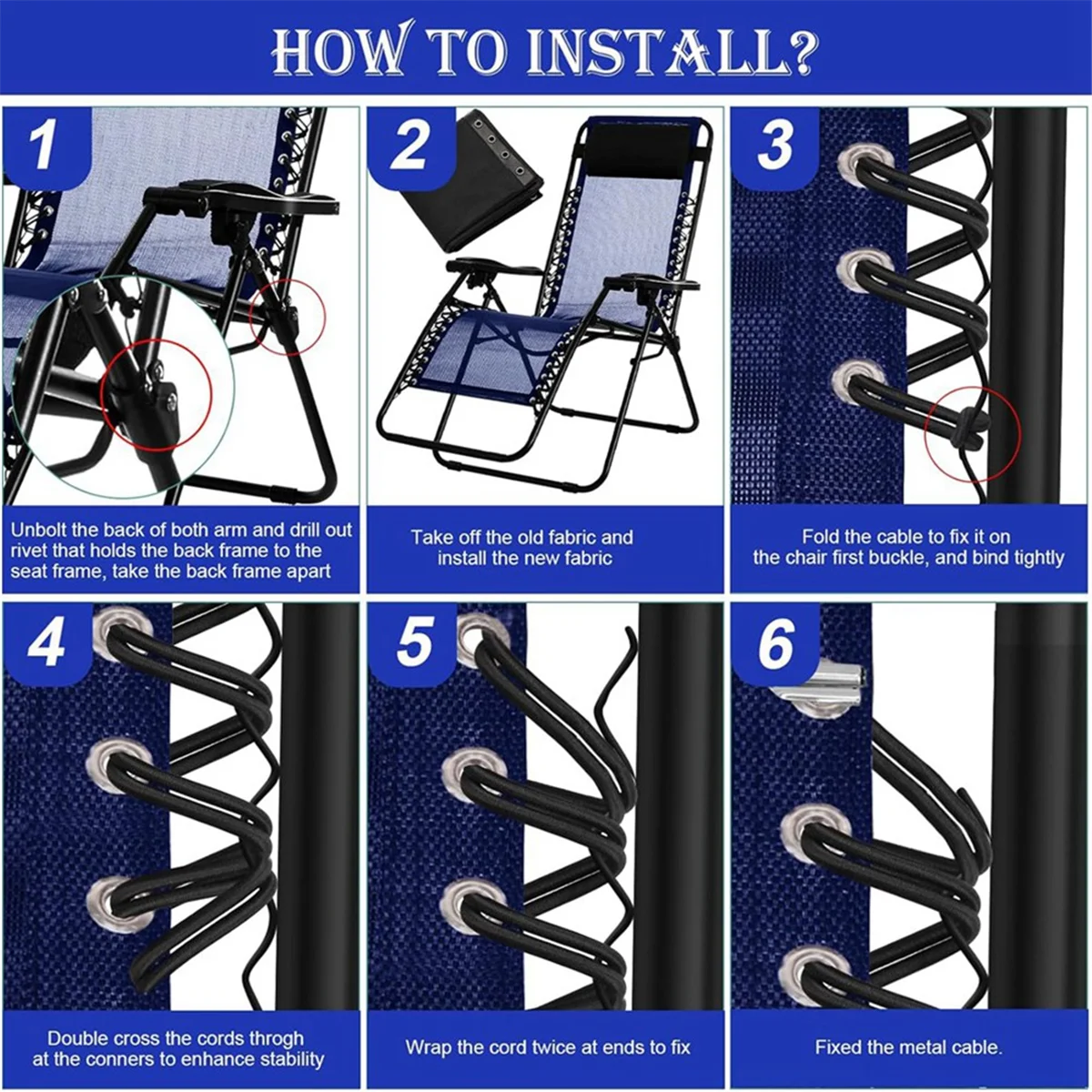 HOW TO INSTALL?

1

Unbolt the back of both arm and drill out rivet that holds the back frame to the seat frame, take the back frame apart

2

Take off the old fabric and install the new fabric

3

Fold the cable to fix it on the chair first buckle, and bind tightly

4

Double cross the cords throgh at the conners to enhance stability

5

Wrap the cord twice at ends to fix

6

Fixed the metal cable.