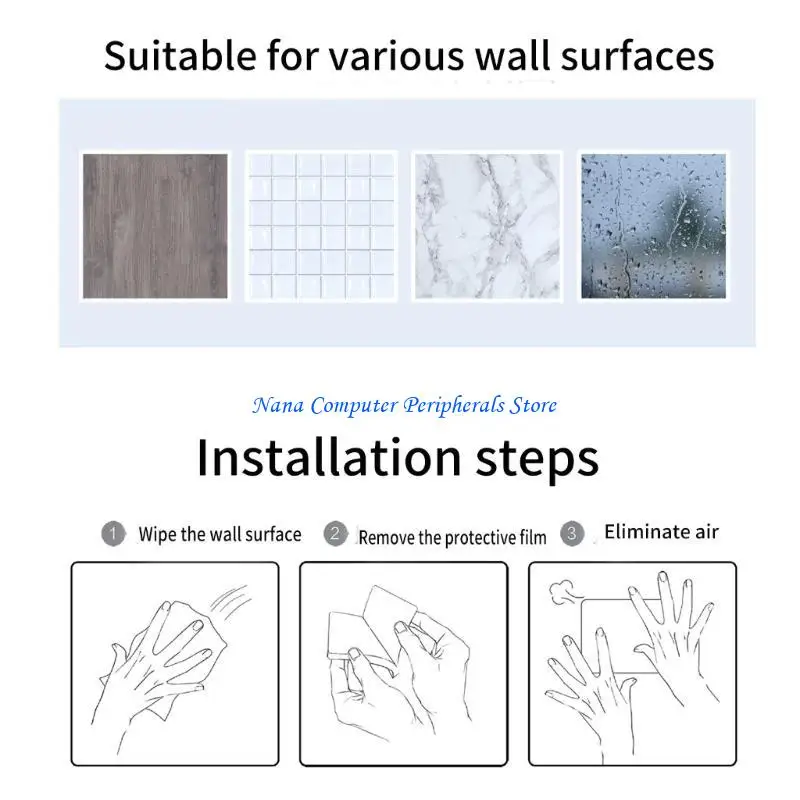 Suitable for various wall surfaces

Nana Computer Peripherals Store

Installation steps

1 Wipe the wall surface 2 Remove the protective film 3 Eliminate air