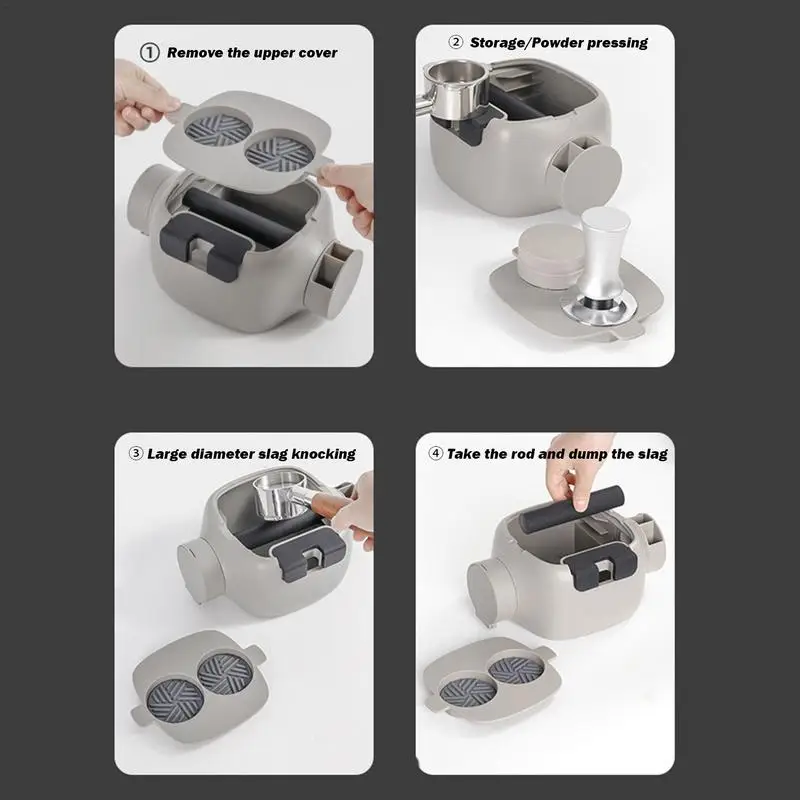 ① Remove the upper cover

② Storage/Powder pressing

③ Large diameter slag knocking

④ Take the rod and dump the slag