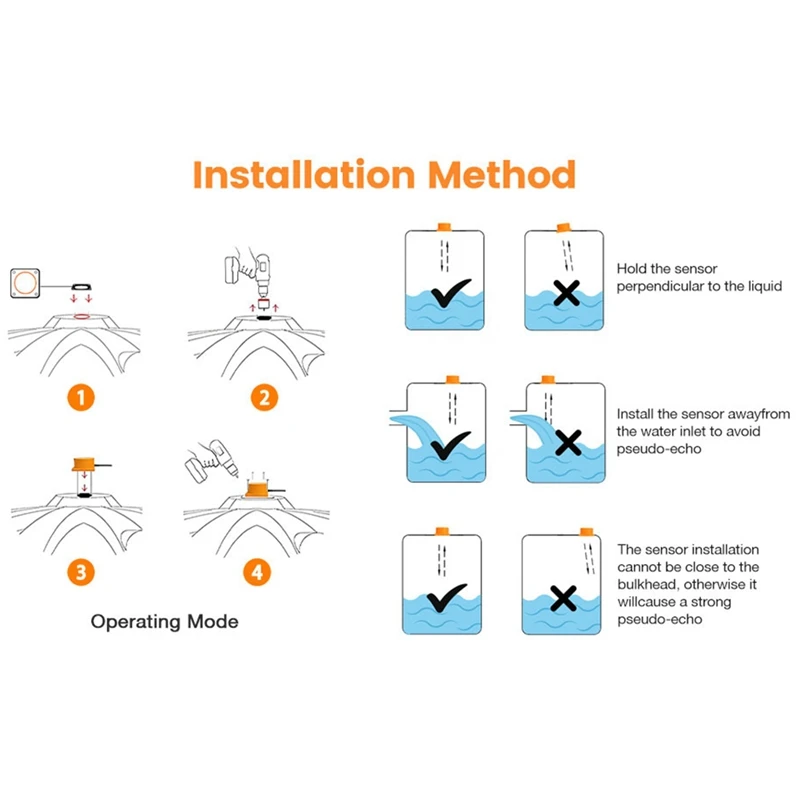 Installation Method

1

2

3

4

Operating Mode

Hold the sensor perpendicular to the liquid

Install the sensor awayfrom the water inlet to avoid pseudo-echo

The sensor installation cannot be close to the bulkhead, otherwise it willcause a strong pseudo-echo