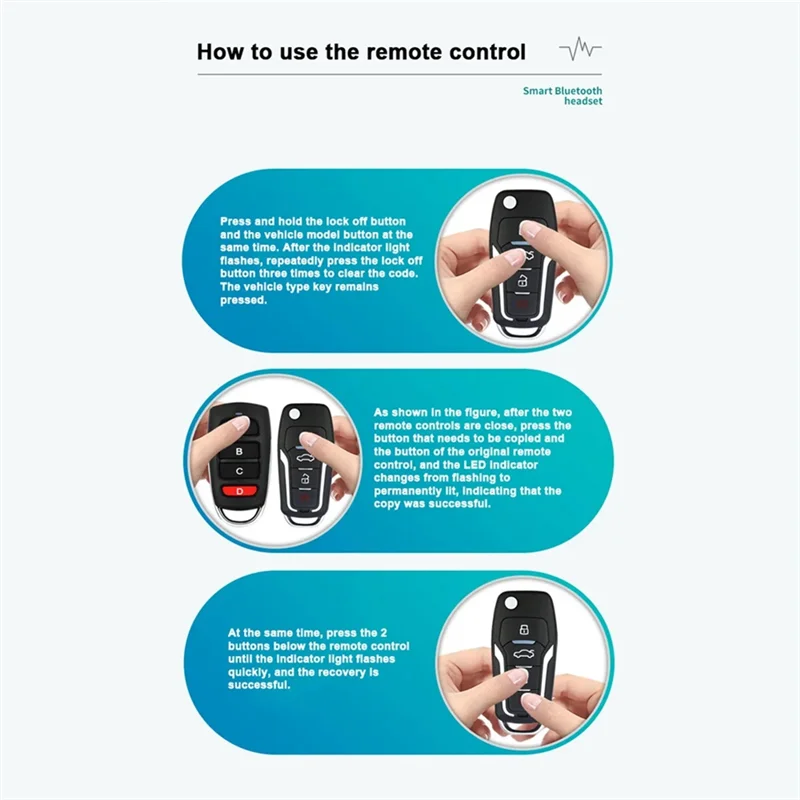 How to use the remote control

Smart Bluetooth headset

Press and hold the lock off button and the vehicle model button at the same time. After the indicator light flashes, repeatedly press the lock off button three times to clear the code. The vehicle type key remains pressed.

B

C

D

As shown in the figure, after the two remote controls are close, press the button that needs to be copied and the button of the original remote control, and the LED indicator changes from flashing to permanently lit, indicating that the copy was successful.

At the same time, press the 2 buttons below the remote control until the indicator light flashes quickly, and the recovery is successful.