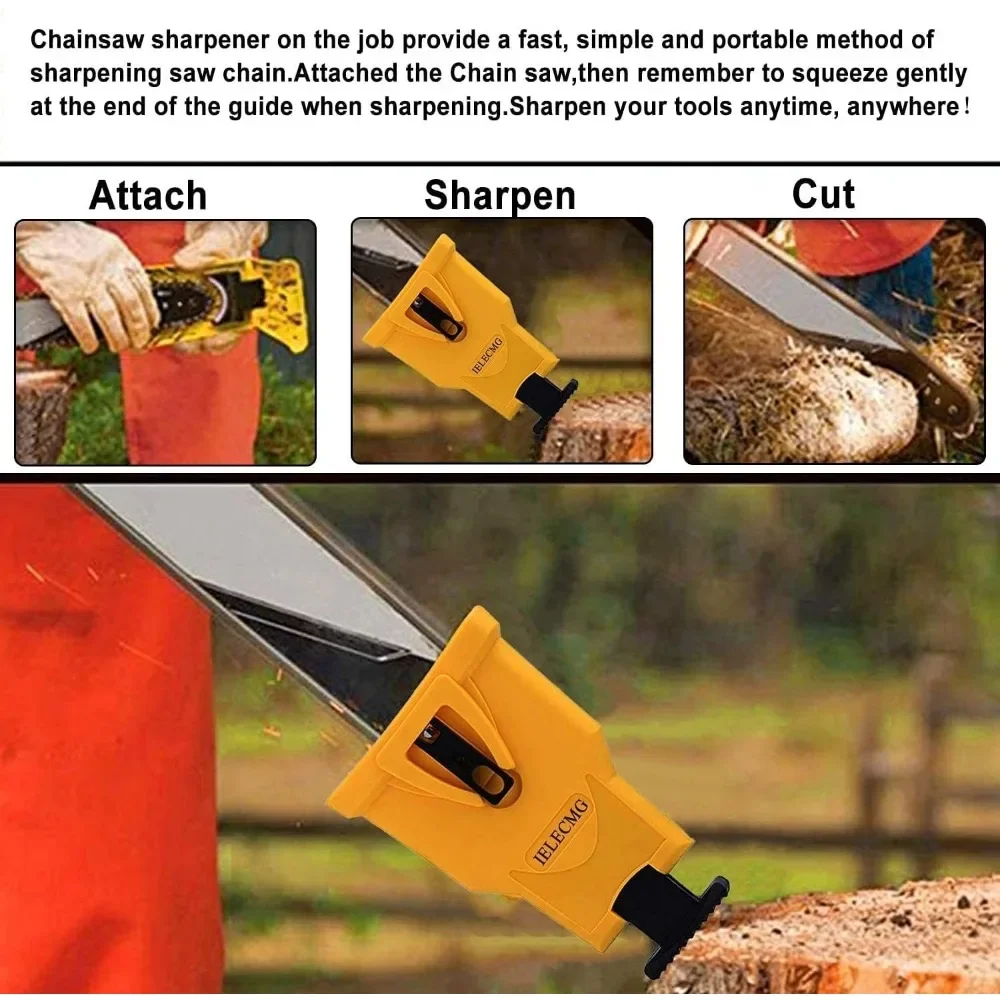 Chainsaw sharpener on the job provide a fast, simple and portable method of sharpening saw chain.Attached the Chain saw,then remember to squeeze gently at the end of the guide when sharpening.Sharpen your tools anytime, anywhere!

Attach

Sharpen

IELECMG

Cut

IELECMG