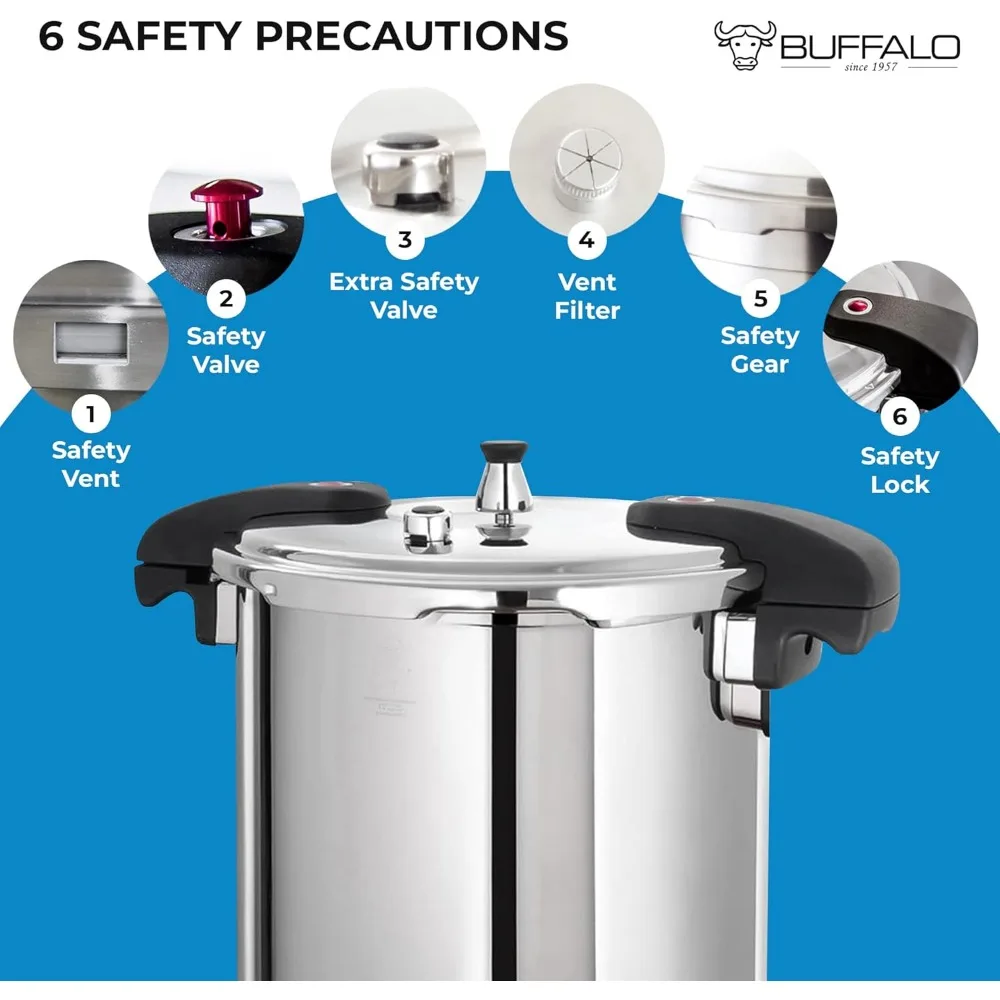 6 SAFETY PRECAUTIONS

BUFFALO
since 1957

1
Safety Vent

2
Safety Valve

3
Extra Safety Valve

4
Vent Filter

5
Safety Gear

6
Safety Lock