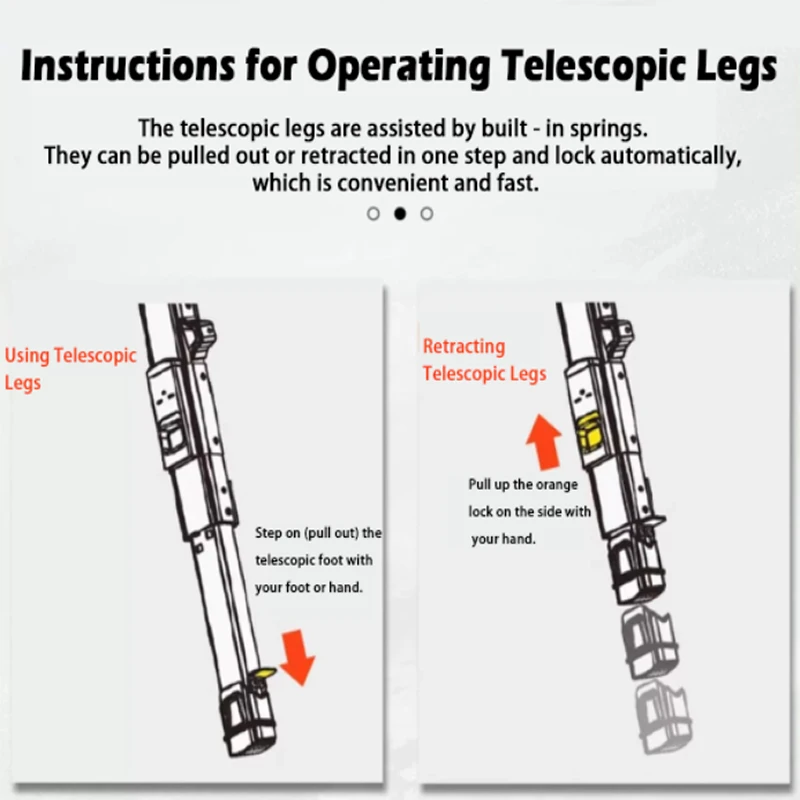 Instructions for Operating Telescopic Legs

The telescopic legs are assisted by built - in springs. They can be pulled out or retracted in one step and lock automatically, which is convenient and fast.

Using Telescopic Legs

Step on (pull out) the telescopic foot with your foot or hand.

Retracting Telescopic Legs

Pull up the orange lock on the side with your hand.