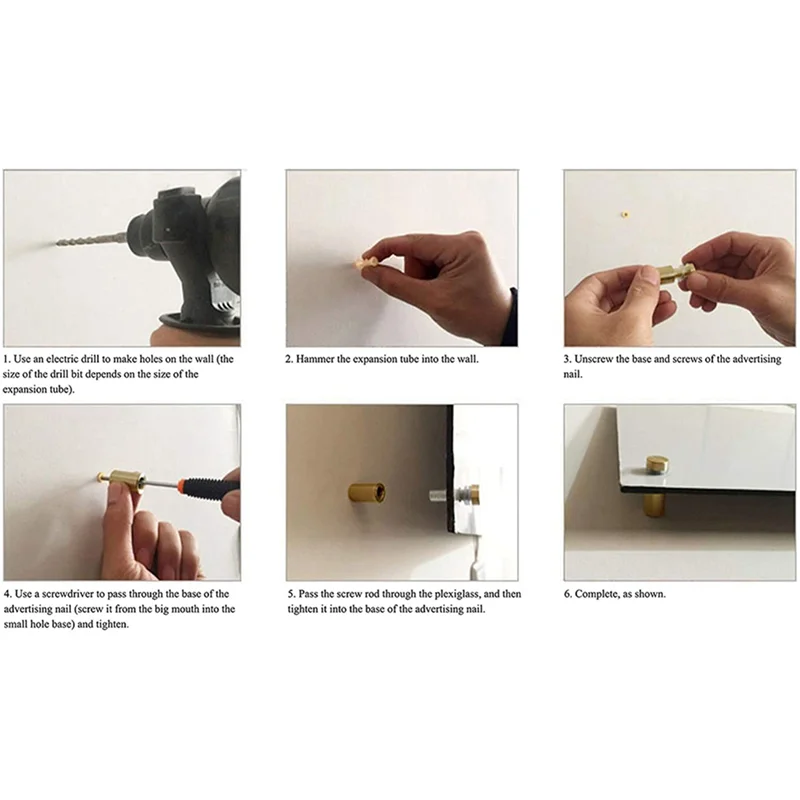 1. Use an electric drill to make holes on the wall (the size of the drill bit depends on the size of the expansion tube).

2. Hammer the expansion tube into the wall.

3. Unscrew the base and screws of the advertising nail.

4. Use a screwdriver to pass through the base of the advertising nail (screw it from the big mouth into the small hole base) and tighten.

5. Pass the screw rod through the plexiglass, and then tighten it into the base of the advertising nail.

6. Complete, as shown.