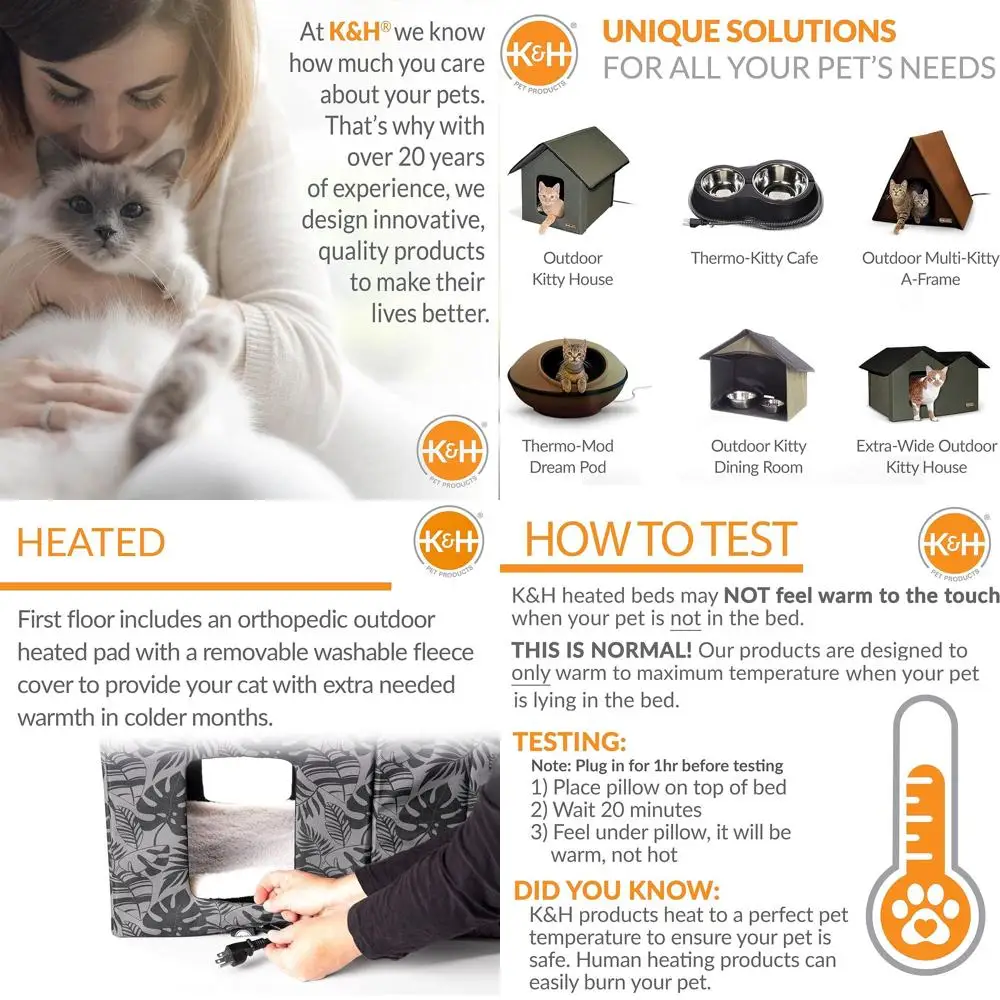 At K&H® we know how much you care about your pets. That's why with over 20 years of experience, we design innovative, quality products to make their lives better.

K&H PET PRODUCTS

K&H PET PRODUCTS

UNIQUE SOLUTIONS
FOR ALL YOUR PET'S NEEDS

Outdoor Kitty House

Thermo-Kitty Cafe

Outdoor Multi-Kitty A-Frame

Thermo-Mod Dream Pod

Outdoor Kitty Dining Room

Extra-Wide Outdoor Kitty House

HEATED

K&H PET PRODUCTS

First floor includes an orthopedic outdoor heated pad with a removable washable fleece cover to provide your cat with extra needed warmth in colder months.

HOW TO TEST

K&H PET PRODUCTS

K&H heated beds may NOT feel warm to the touch when your pet is not in the bed.

THIS IS NORMAL! Our products are designed to only warm to maximum temperature when your pet is lying in the bed.

TESTING:
Note: Plug in for 1hr before testing
1) Place pillow on top of bed
2) Wait 20 minutes
3) Feel under pillow, it will be warm, not hot

DID YOU KNOW:
K&H products heat to a perfect pet temperature to ensure your pet is safe. Human heating products can easily burn your pet.