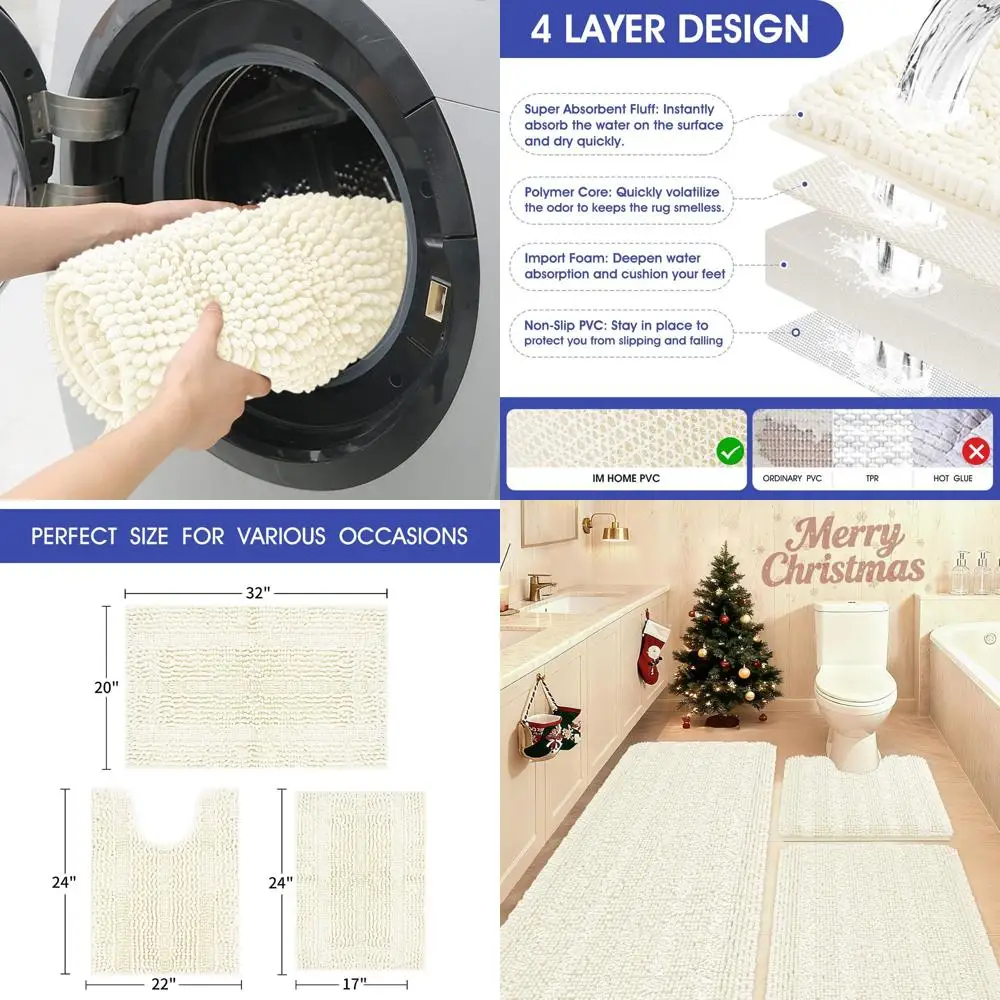 4 LAYER DESIGN

Super Absorbent Fluff: Instantly absorb the water on the surface and dry quickly.

Polymer Core: Quickly volatilize the odor to keeps the rug smelless.

Import Foam: Deepen water absorption and cushion your feet

Non-Slip PVC: Stay in place to protect you from slipping and falling

IM HOME PVC

ORDINARY PVC

TPR

HOT GLUE

PERFECT SIZE FOR VARIOUS OCCASIONS

32"

20"

24"

22"

24"

17"

Merry Christmas