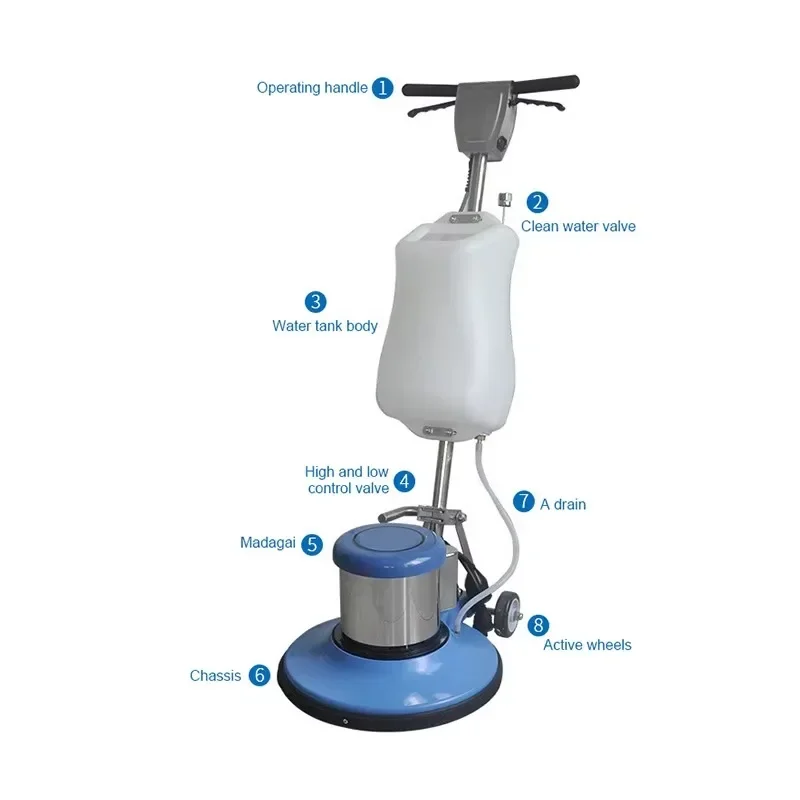 Operating handle 1

2
Clean water valve

3
Water tank body

High and low control valve 4

7 A drain

Madagai 5

8
Active wheels

Chassis 6