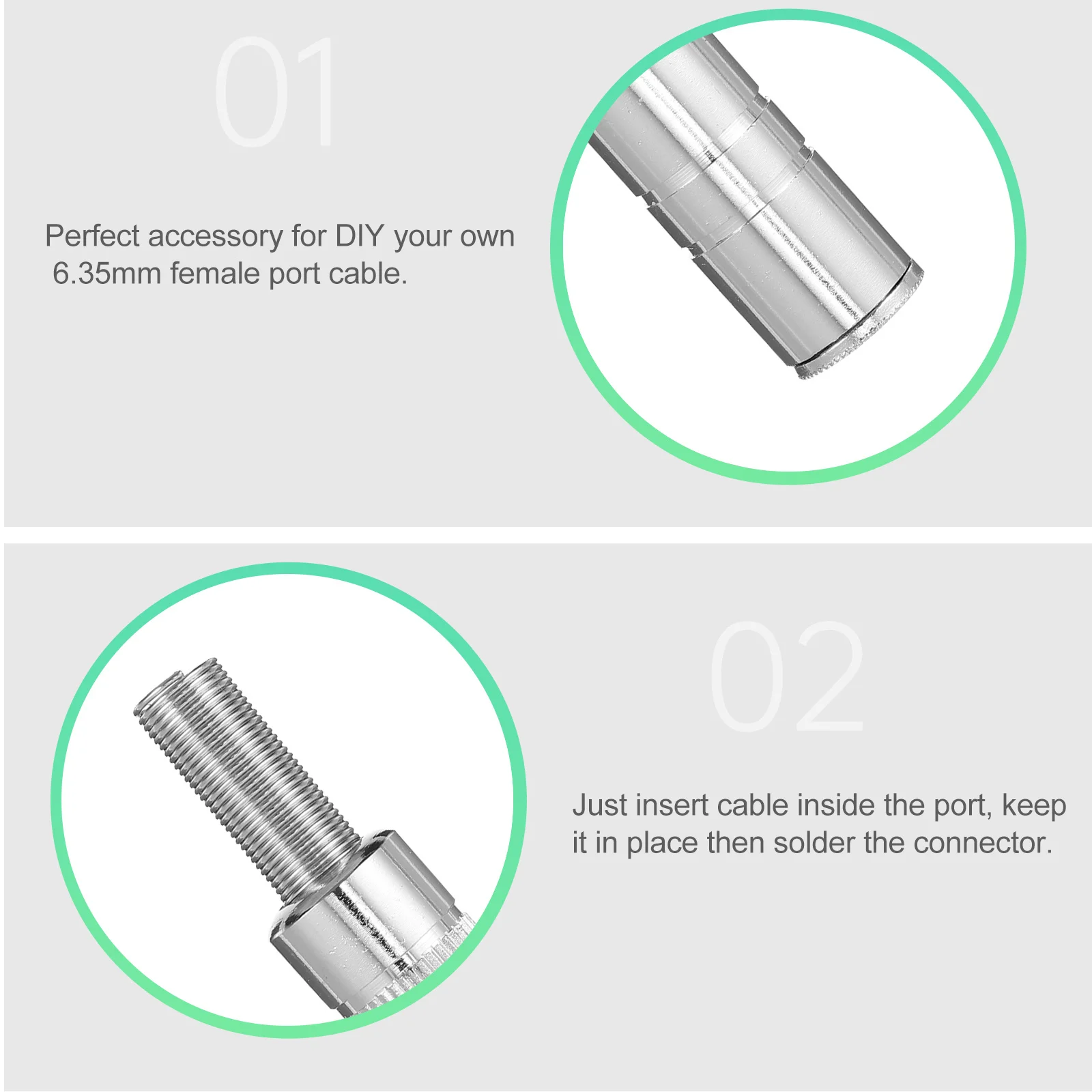 01

Perfect accessory for DIY your own 6.35mm female port cable.

02

Just insert cable inside the port, keep it in place then solder the connector.