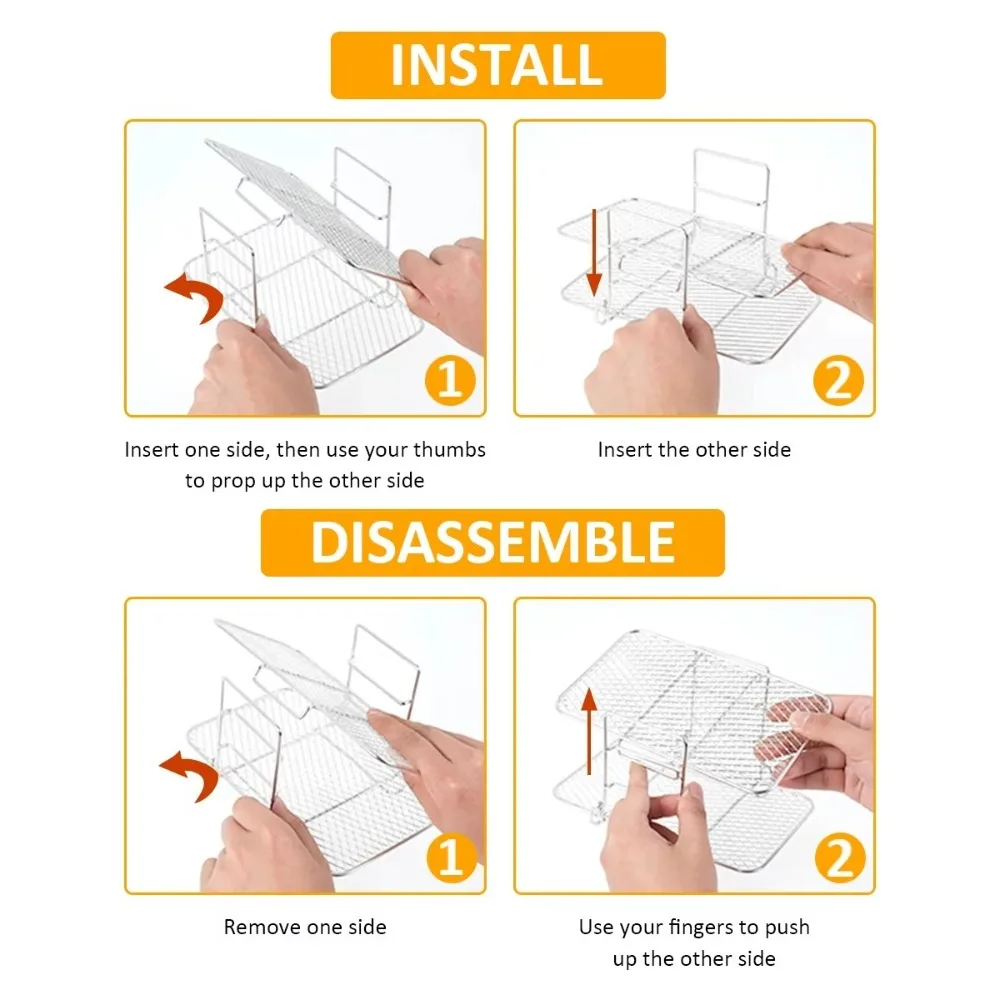 INSTALL

1

Insert one side, then use your thumbs to prop up the other side

2

Insert the other side

DISASSEMBLE

1

Remove one side

2

Use your fingers to push up the other side