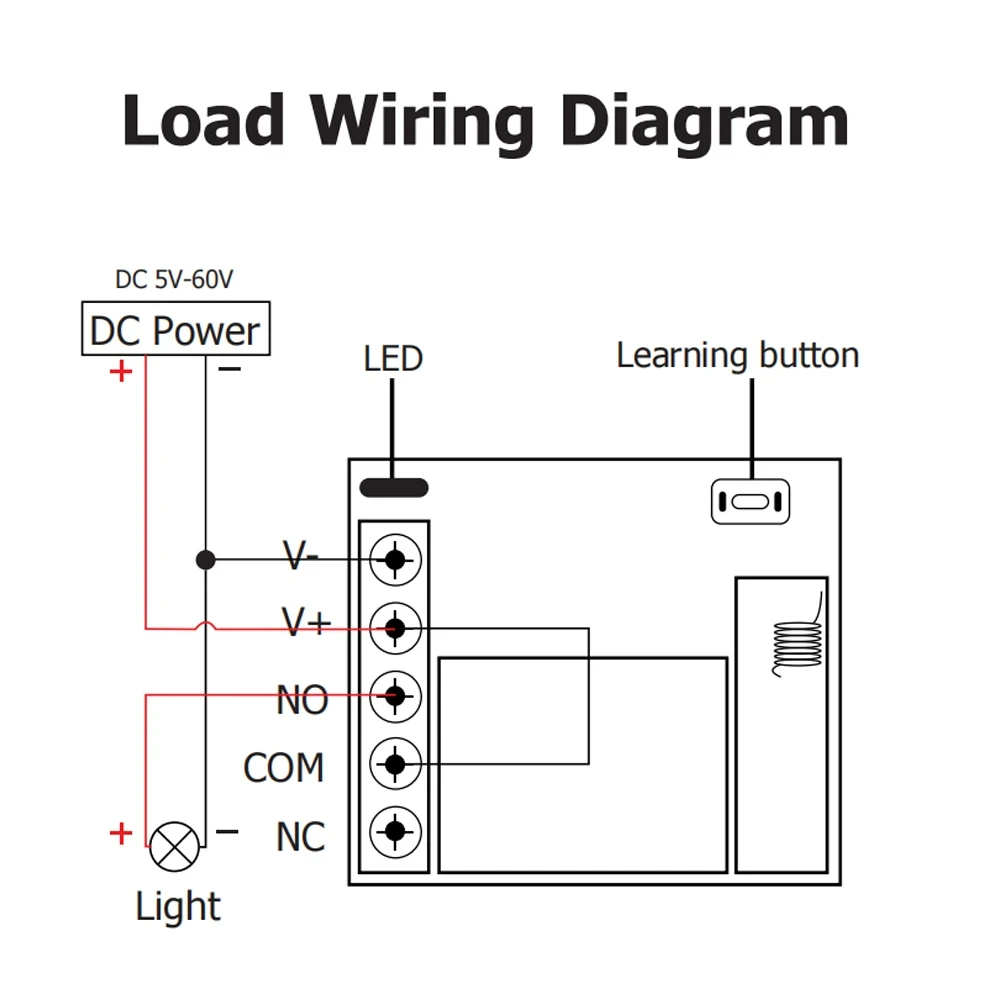 Load Wiring Diagram

DC 5V-60V

DC Power

+ −

LED

Learning button

V-

V+

NO

COM

NC

+ −

Light