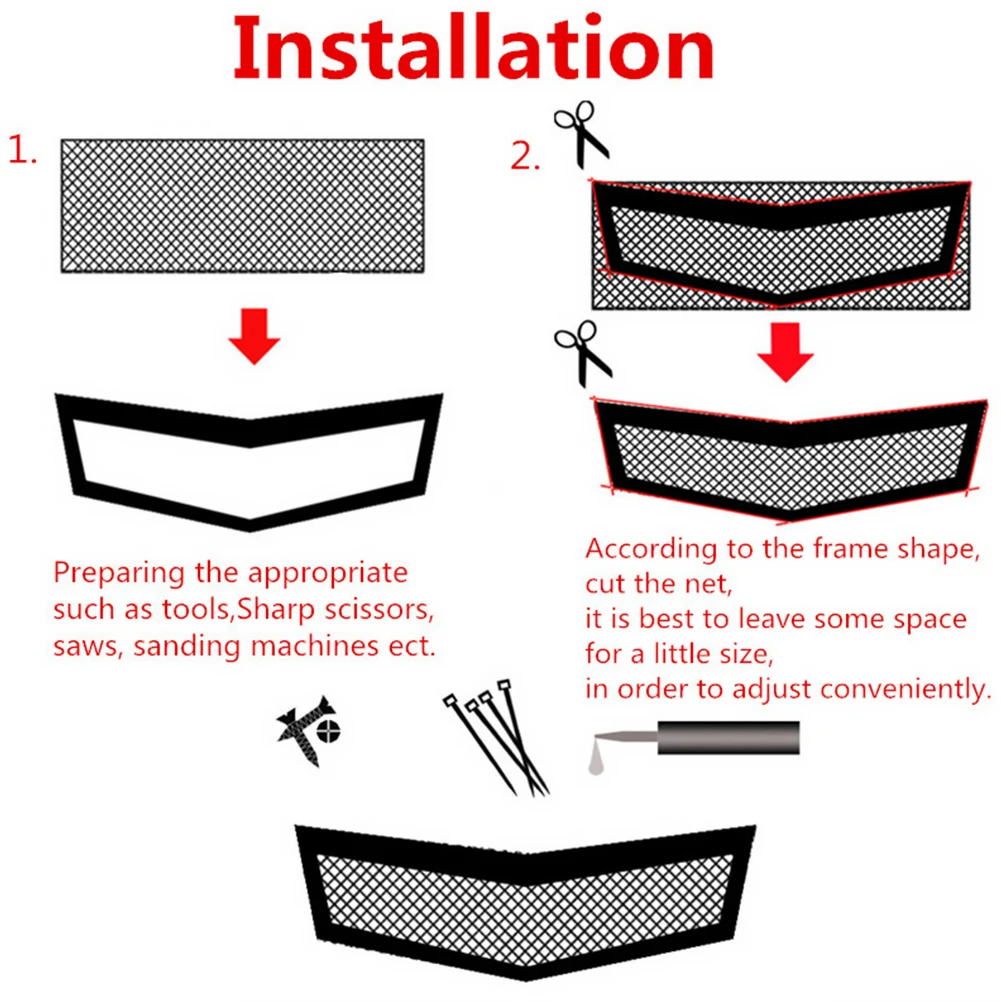 Installation

1.

Preparing the appropriate such as tools,Sharp scissors, saws, sanding machines ect.

2.

According to the frame shape, cut the net,
it is best to leave some space for a little size,
in order to adjust conveniently.