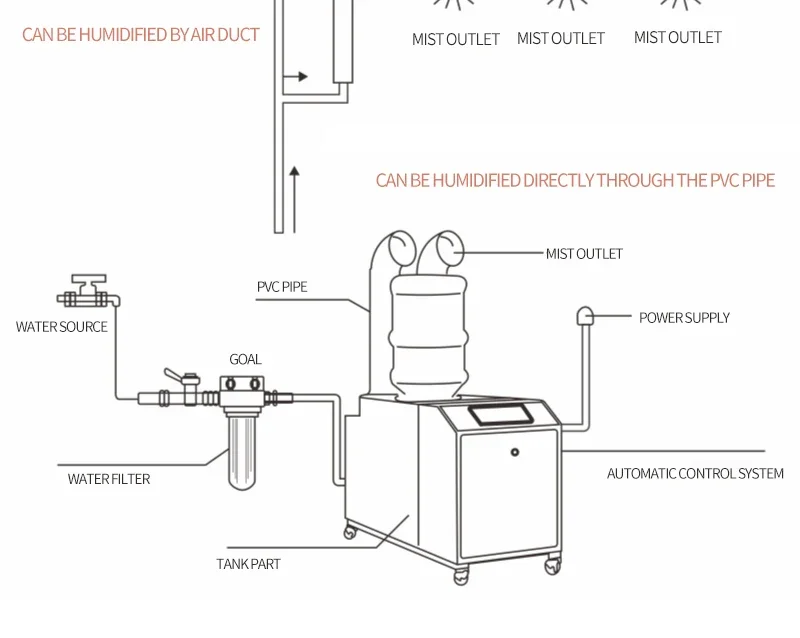 CAN BE HUMIDIFIED BY AIR DUCT

MIST OUTLET MIST OUTLET MIST OUTLET

CAN BE HUMIDIFIED DIRECTLY THROUGH THE PVC PIPE

MIST OUTLET

PVC PIPE

WATER SOURCE

POWER SUPPLY

GOAL

WATER FILTER

AUTOMATIC CONTROL SYSTEM

TANK PART