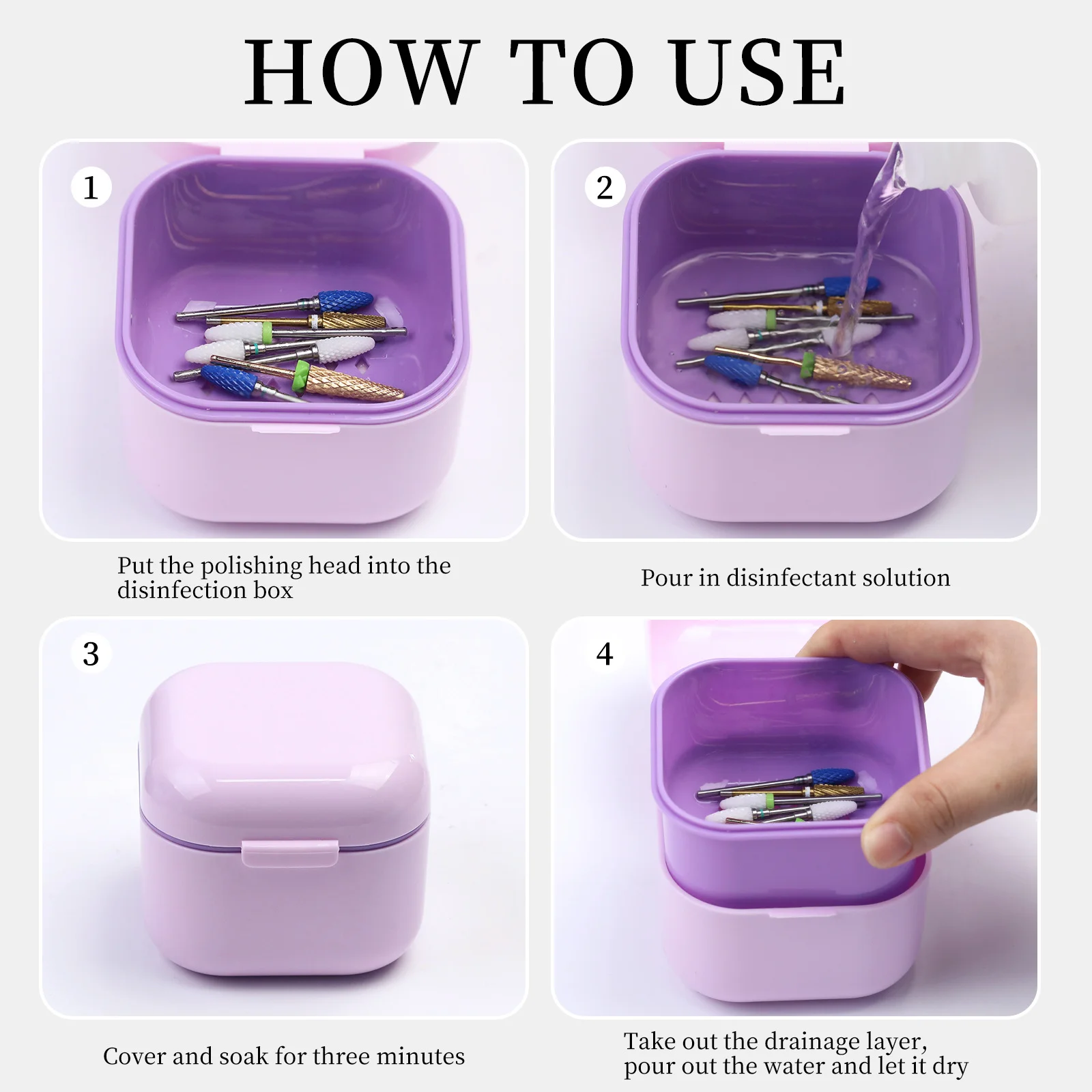 HOW TO USE

1

Put the polishing head into the disinfection box

2

Pour in disinfectant solution

3

Cover and soak for three minutes

4

Take out the drainage layer, pour out the water and let it dry