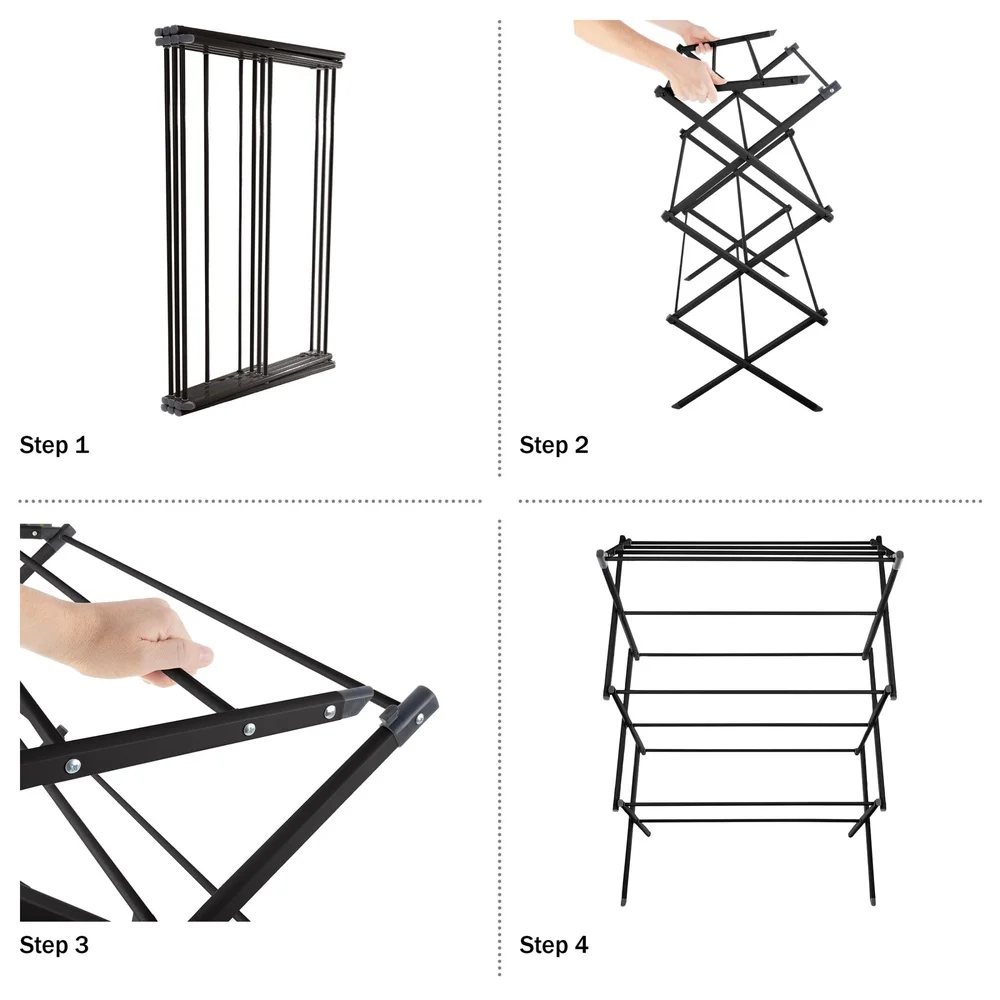 Step 1

Step 2

Step 3

Step 4