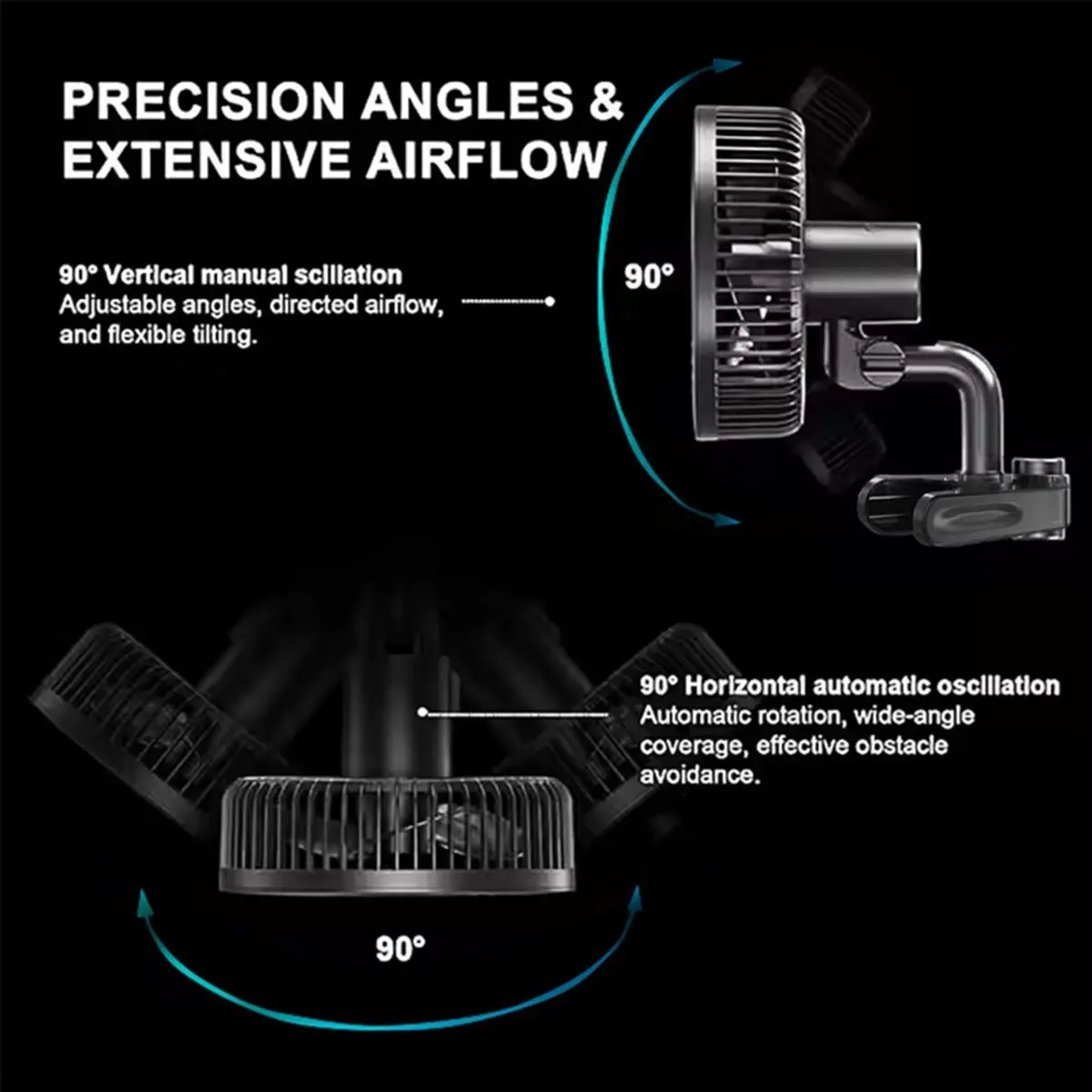 PRECISION ANGLES & EXTENSIVE AIRFLOW

90° Vertical manual scillation
Adjustable angles, directed airflow, and flexible tilting.

90°

90° Horizontal automatic oscillation
Automatic rotation, wide-angle coverage, effective obstacle avoidance.

90°