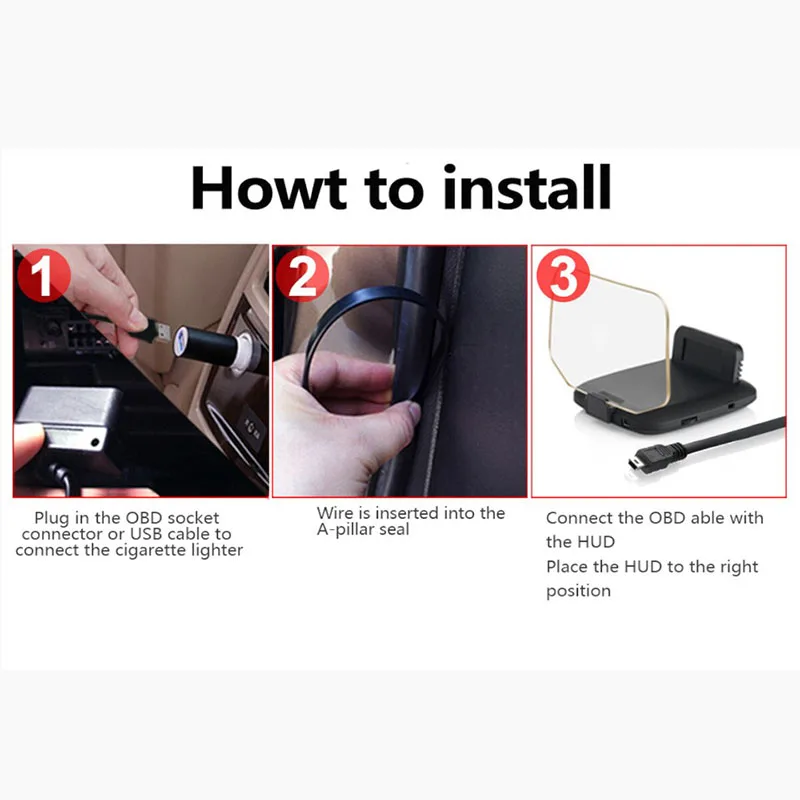 Howt to install

1

Plug in the OBD socket connector or USB cable to connect the cigarette lighter

2

Wire is inserted into the A-pillar seal

3

Connect the OBD able with the HUD

Place the HUD to the right position