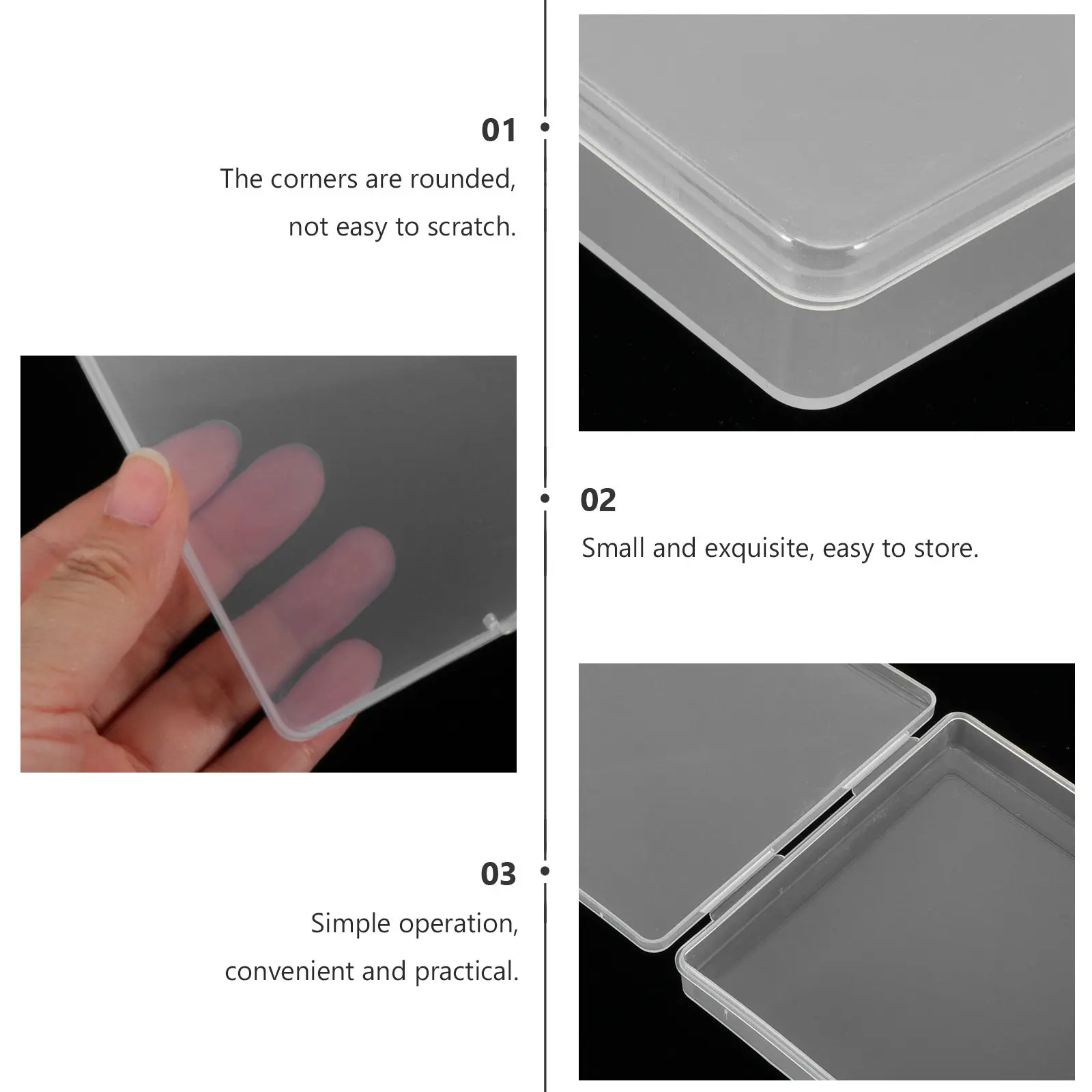 01

The corners are rounded, not easy to scratch.

02

Small and exquisite, easy to store.

03

Simple operation, convenient and practical.