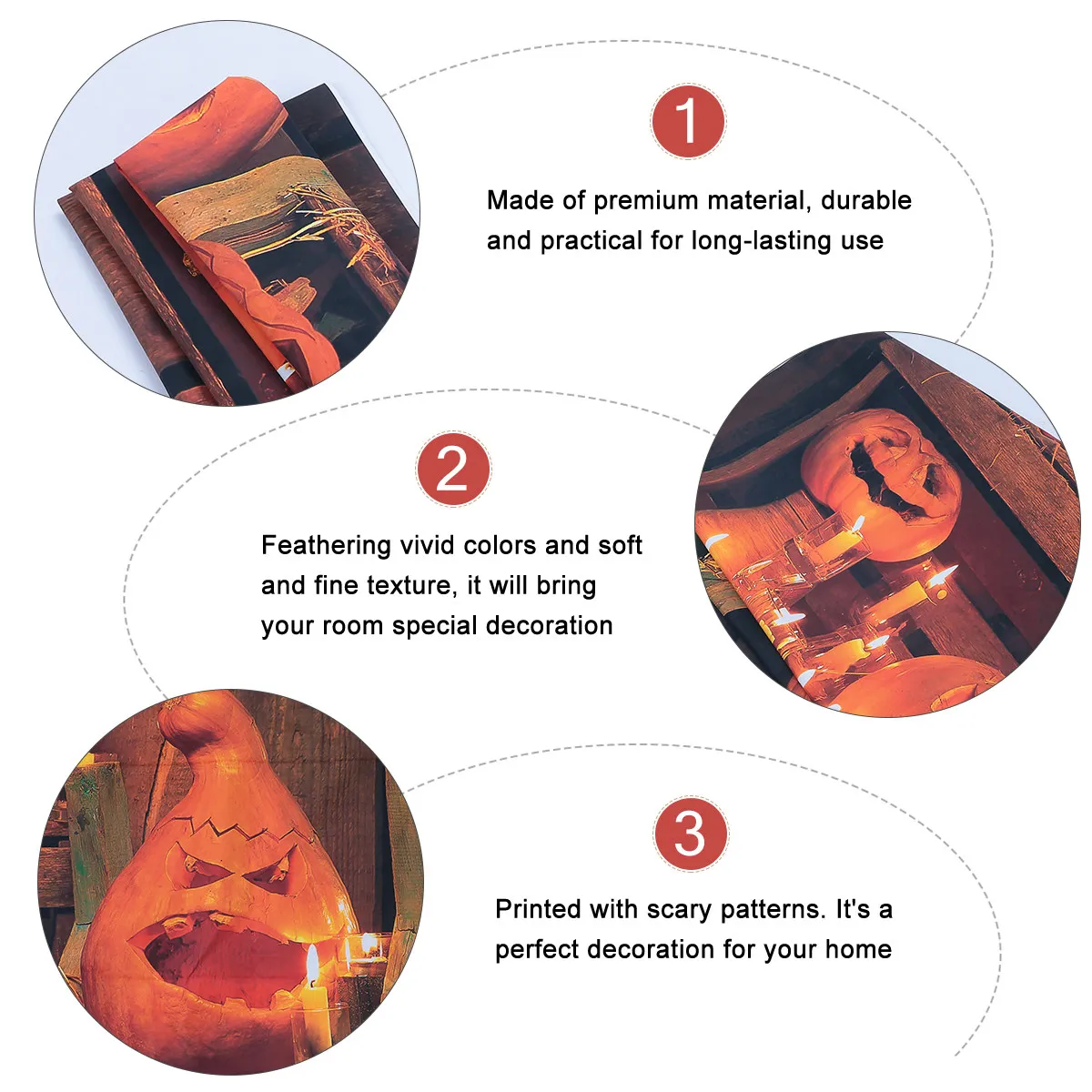 1

Made of premium material, durable and practical for long-lasting use

2

Feathering vivid colors and soft and fine texture, it will bring your room special decoration

3

Printed with scary patterns. It's a perfect decoration for your home